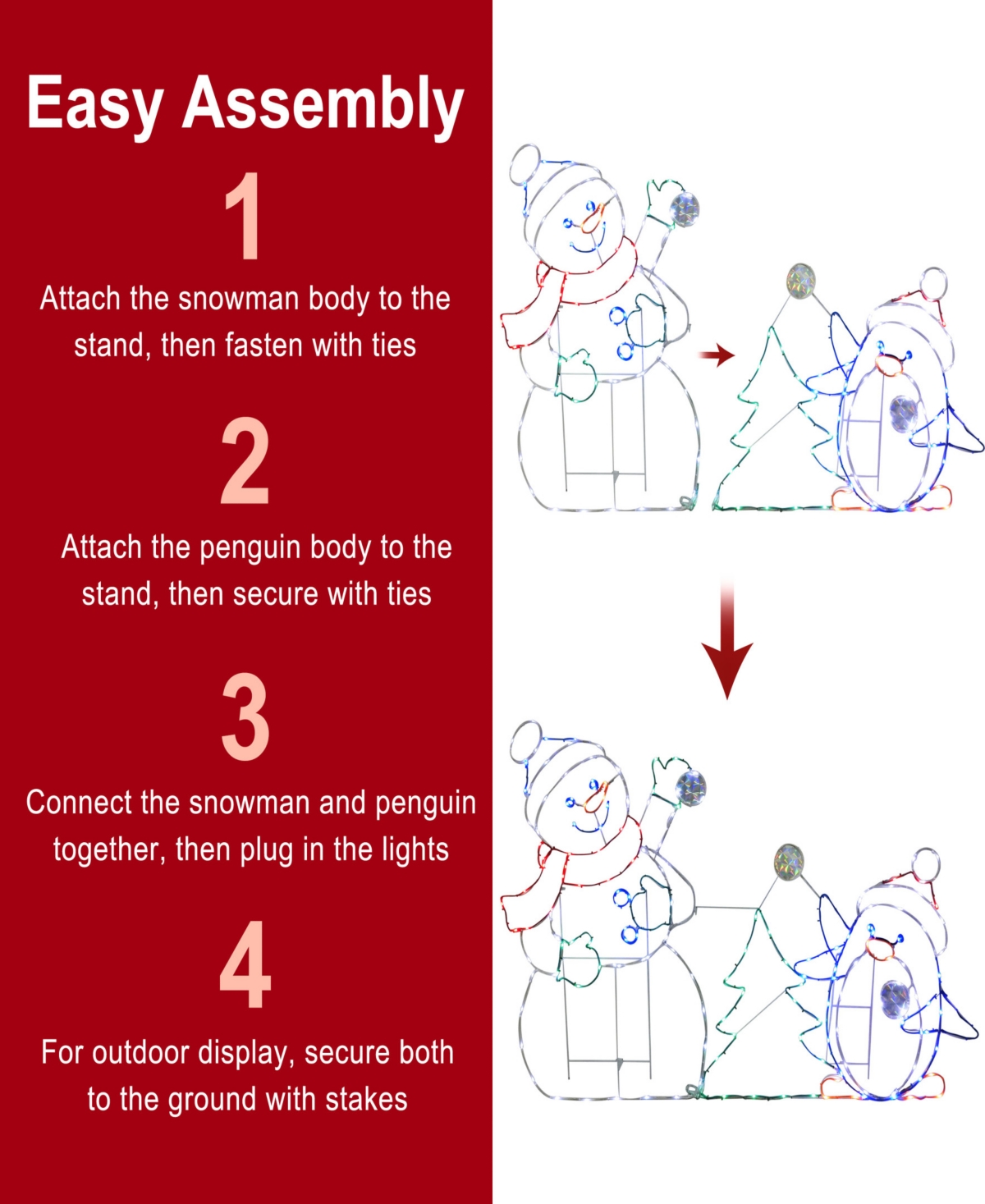 Easy Assembly

1

Attach the snowman body to the stand, then fasten with ties

2

Attach the penguin body to the stand, then secure with ties

3

Connect the snowman and penguin together, then plug in the lights

4

For outdoor display, secure both to the ground with stakes