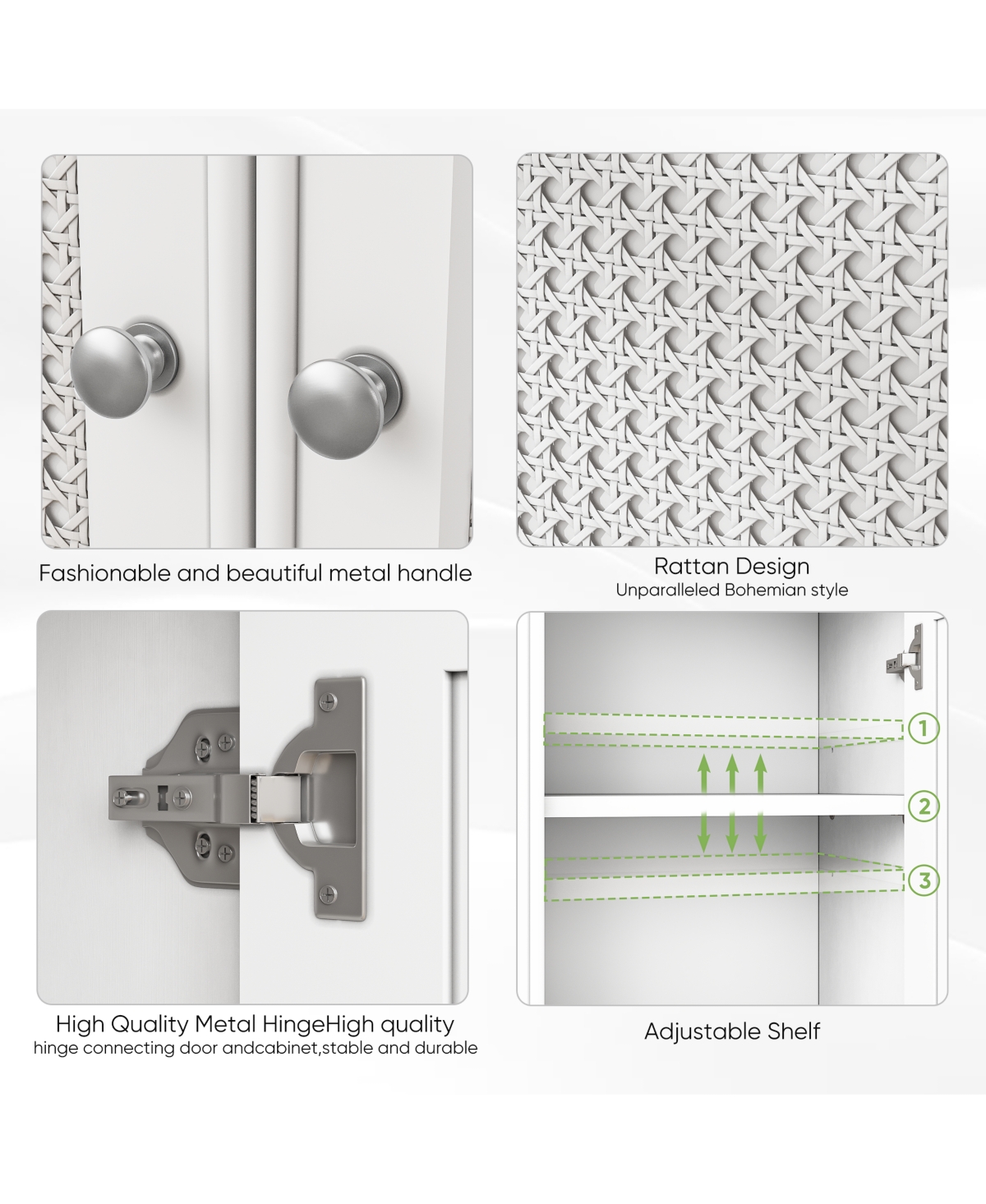 Fashionable and beautiful metal handle

Rattan Design
Unparalleled Bohemian style

High Quality Metal HingeHigh quality
hinge connecting door andcabinet,stable and durable

1
2
3

Adjustable Shelf