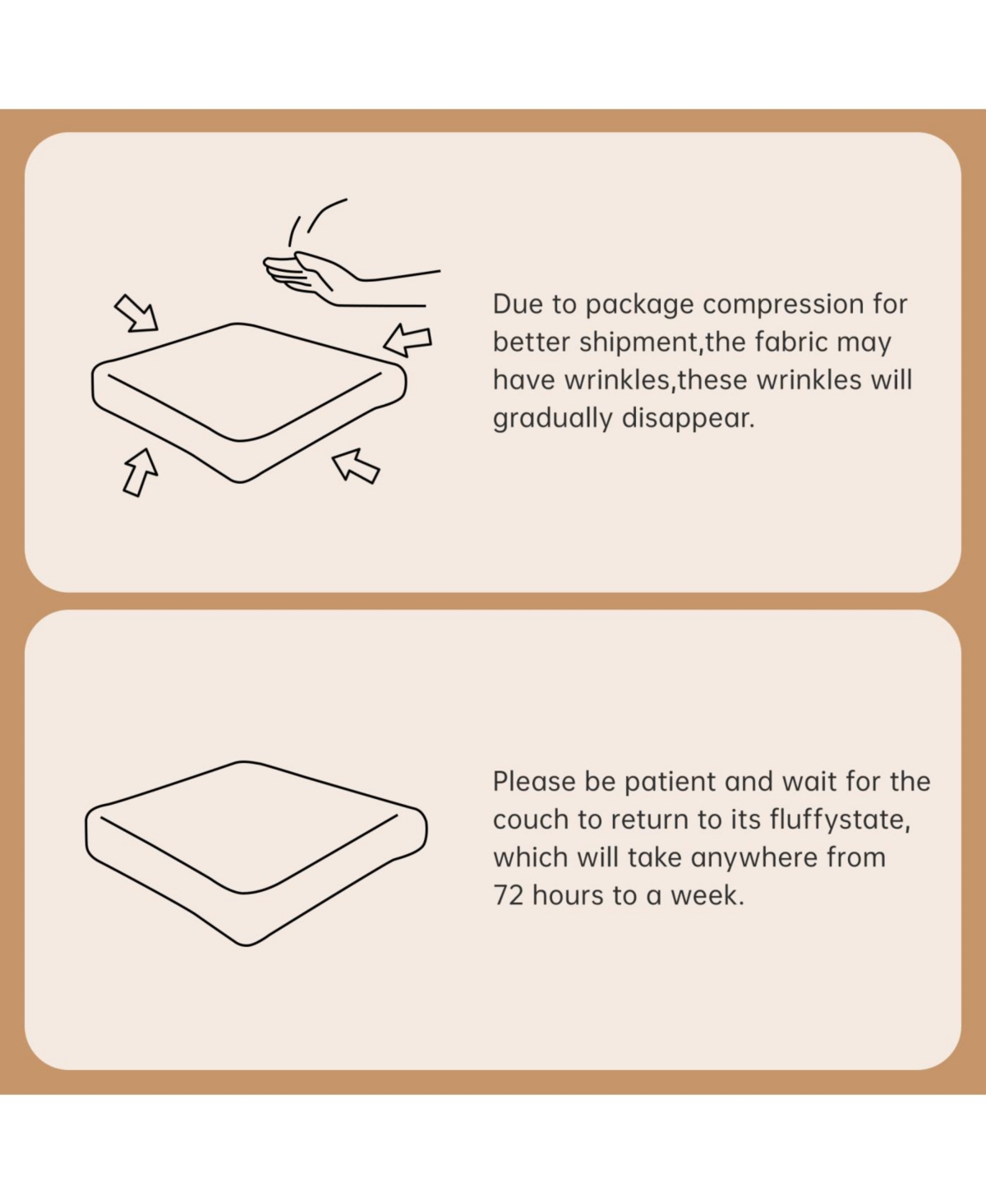 Due to package compression for better shipment,the fabric may have wrinkles,these wrinkles will gradually disappear.

Please be patient and wait for the couch to return to its fluffystate, which will take anywhere from 72 hours to a week.