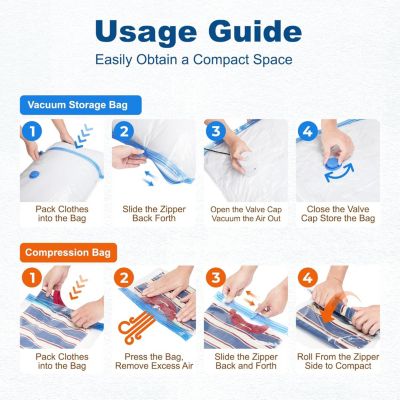 Usage Guide

Easily Obtain a Compact Space

Vacuum Storage Bag

1
Pack Clothes into the Bag

2
Slide the Zipper Back Forth

3
Open the Valve Cap Vacuum the Air Out

4
Close the Valve Cap Store the Bag

Compression Bag

1
Pack Clothes into the Bag

2
Press the Bag, Remove Excess Air

3
Slide the Zipper Back and Forth

4
Roll From the Zipper Side to Compact