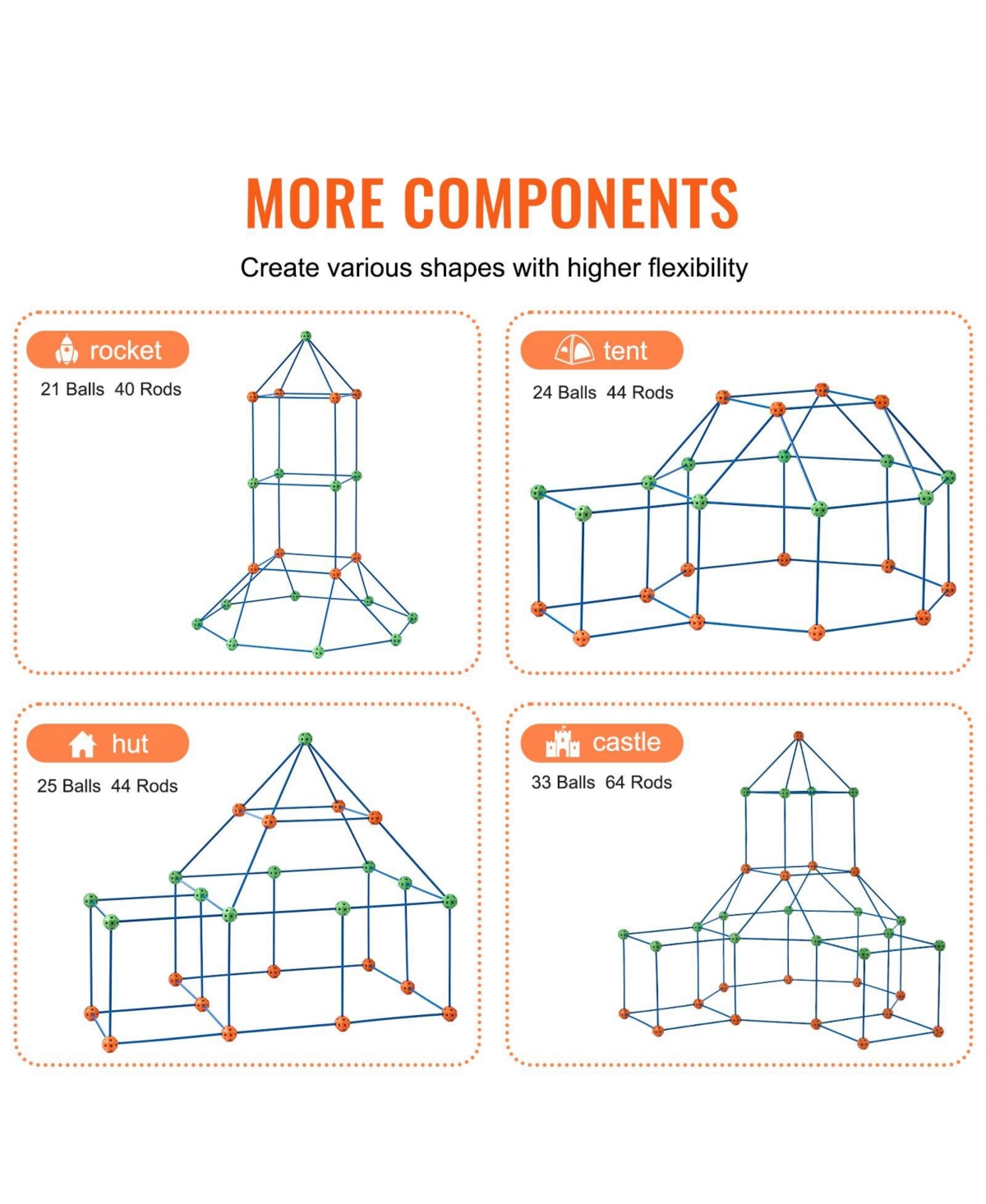 MORE COMPONENTS

Create various shapes with higher flexibility

rocket

21 Balls 40 Rods

tent

24 Balls 44 Rods

hut

25 Balls 44 Rods

castle

33 Balls 64 Rods