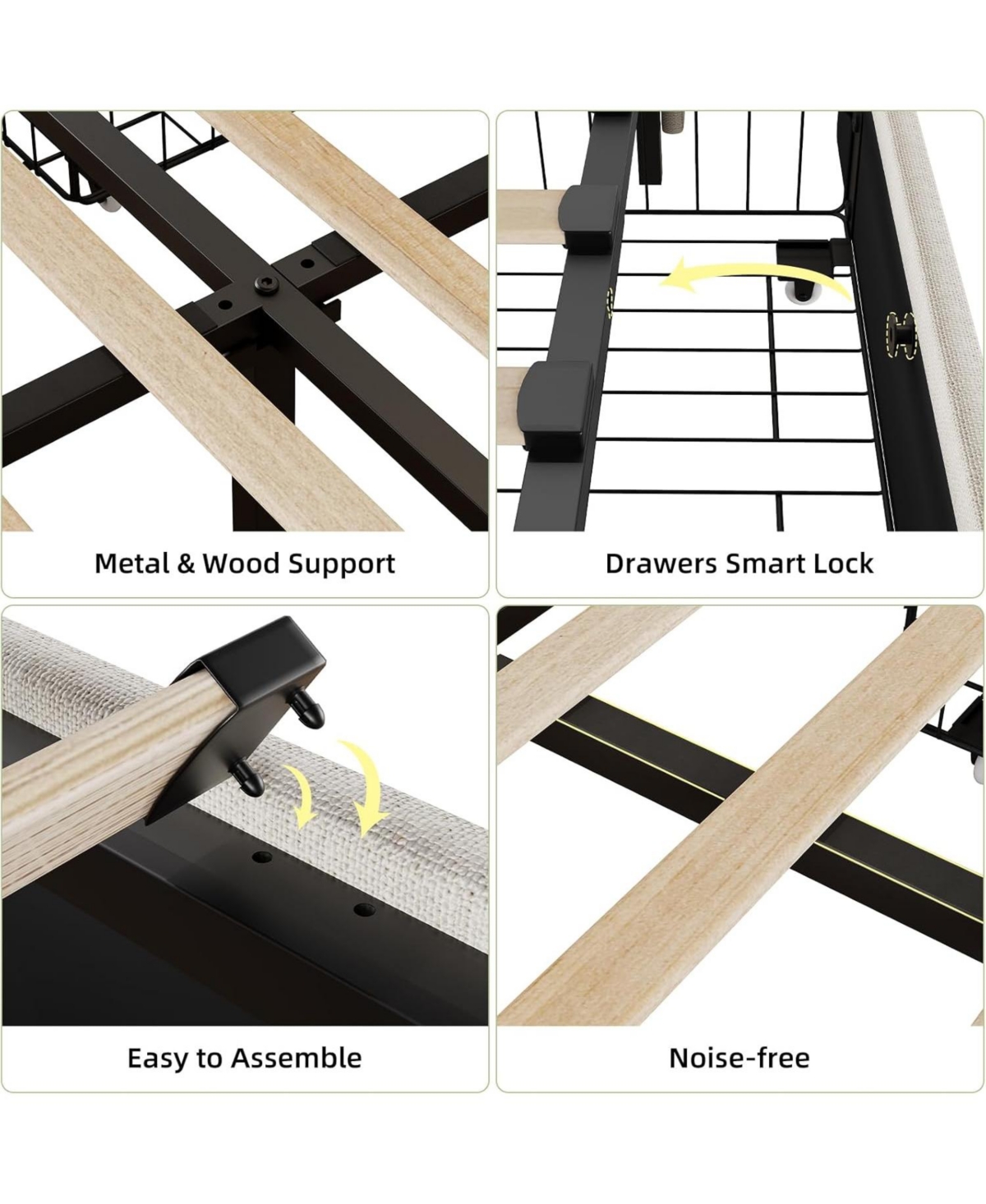 Metal & Wood Support

Drawers Smart Lock

Easy to Assemble

Noise-free