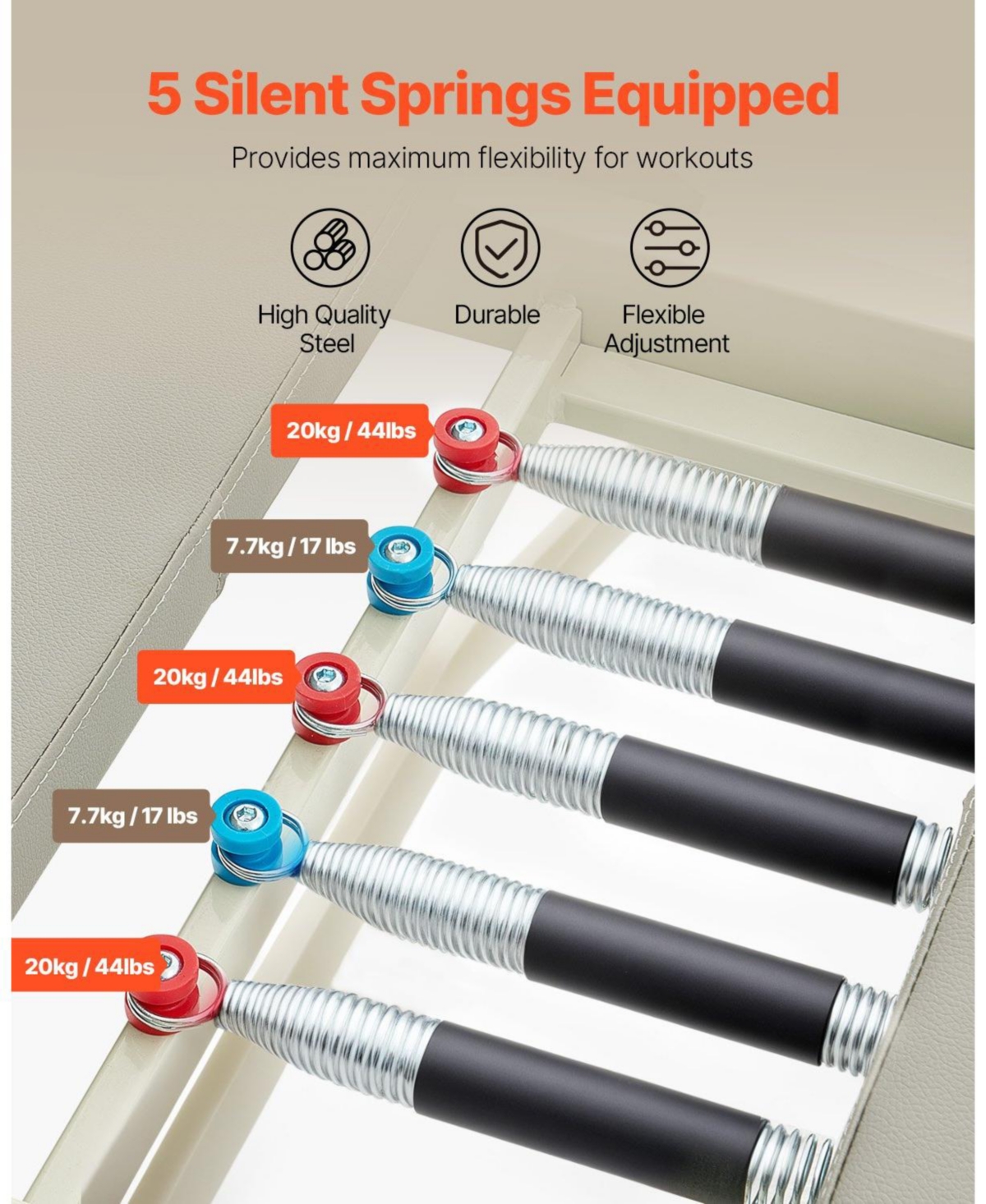 5 Silent Springs Equipped

Provides maximum flexibility for workouts

High Quality Steel

Durable

Flexible Adjustment

20kg / 44lbs

7.7kg / 17 lbs

20kg / 44lbs

7.7kg / 17 lbs

20kg / 44lbs