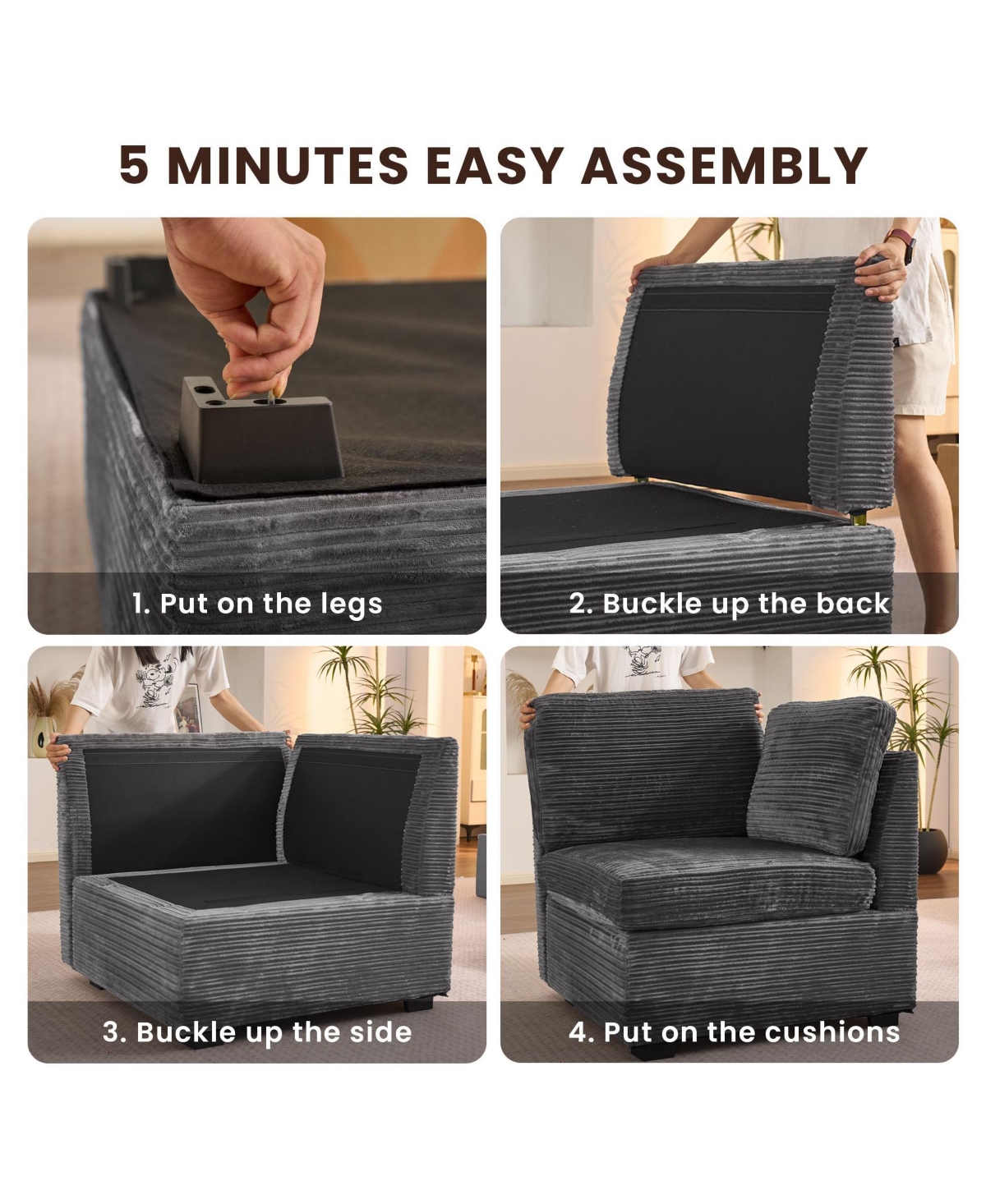 5 MINUTES EASY ASSEMBLY

1. Put on the legs

2. Buckle up the back

3. Buckle up the side

4. Put on the cushions