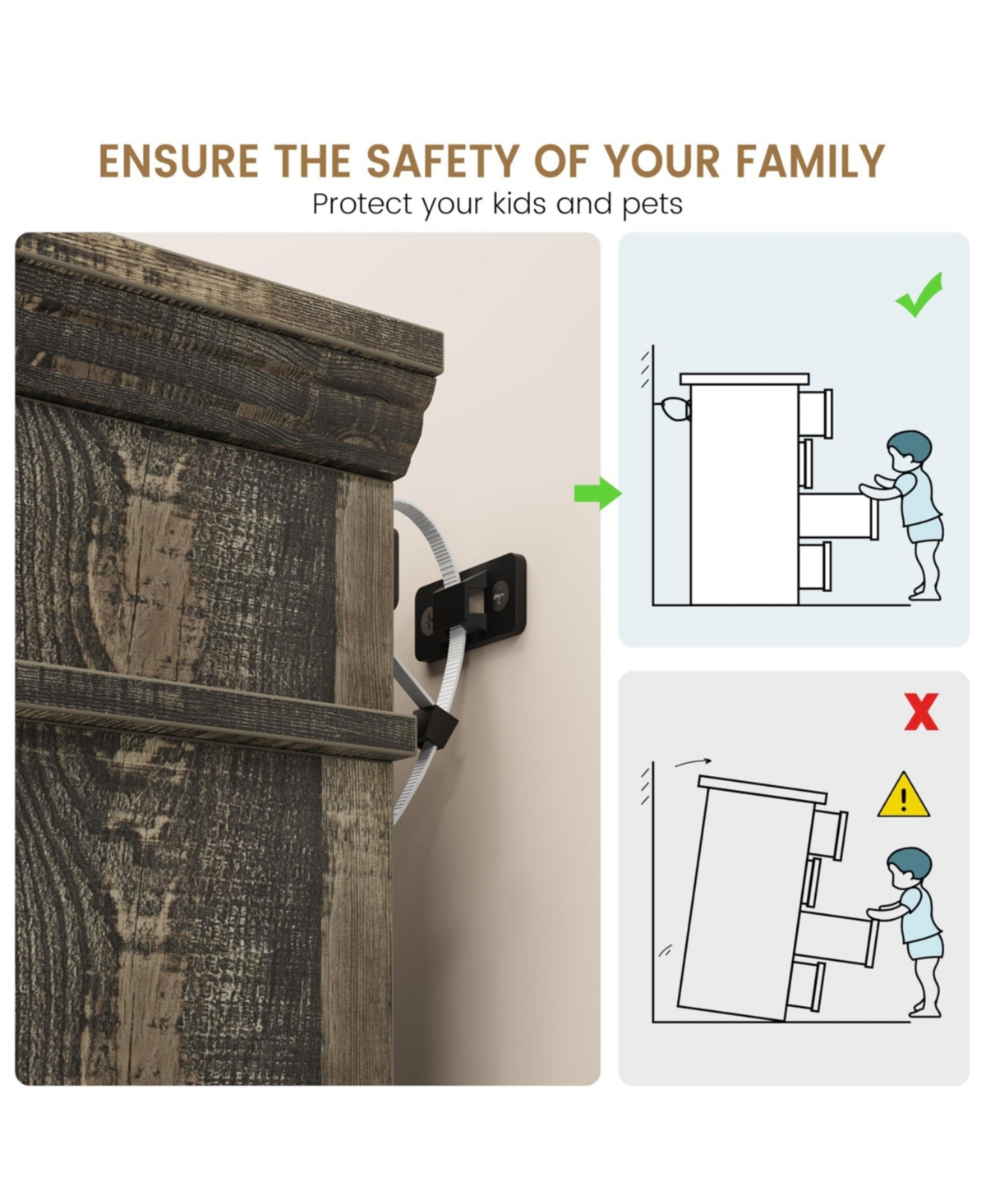 ENSURE THE SAFETY OF YOUR FAMILY
Protect your kids and pets