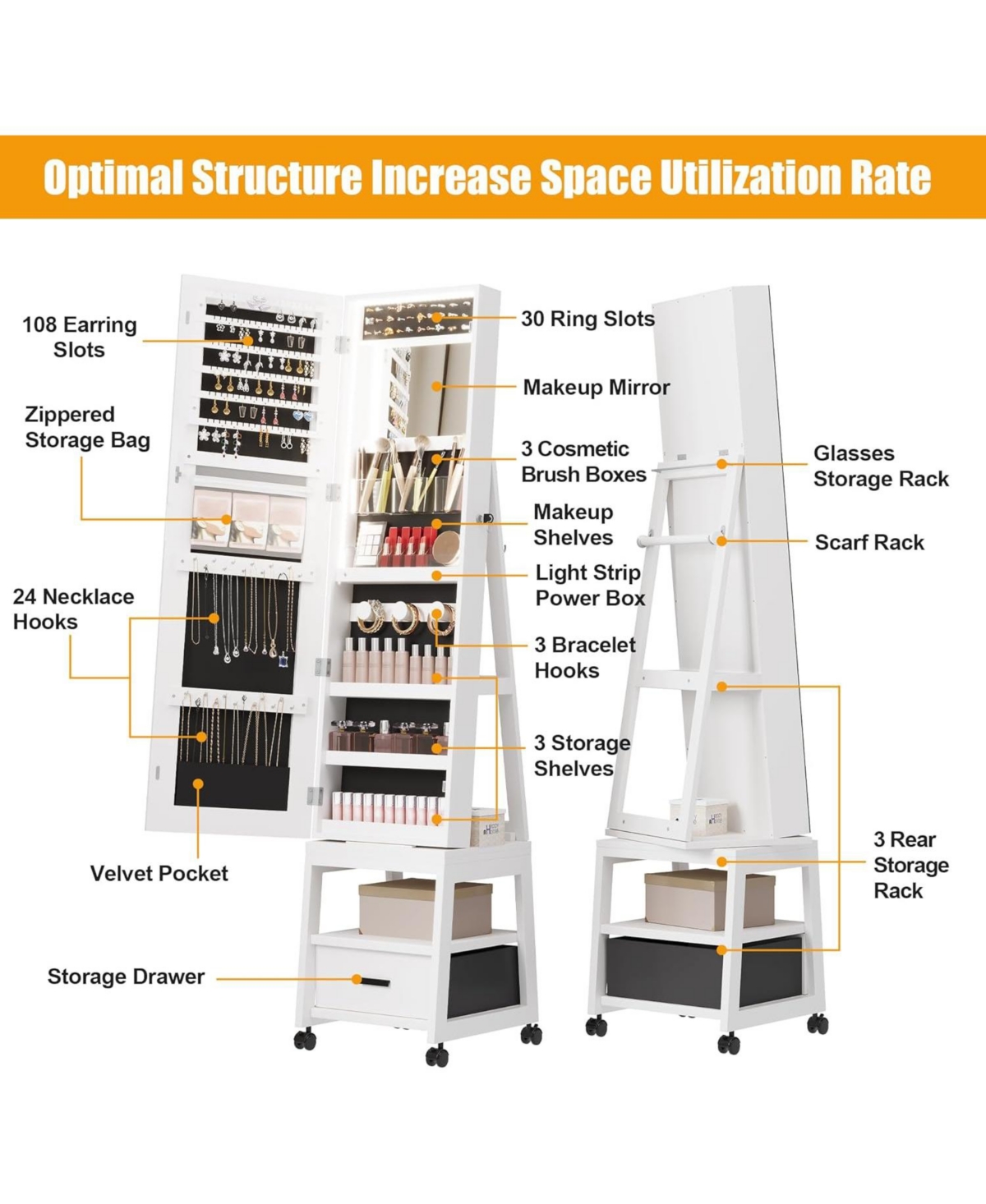 Optimal Structure Increase Space Utilization Rate

108 Earring Slots

Zippered Storage Bag

24 Necklace Hooks

Velvet Pocket

Storage Drawer

30 Ring Slots

Makeup Mirror

3 Cosmetic Brush Boxes

Makeup Shelves

Light Strip Power Box

3 Bracelet Hooks

3 Storage Shelves

Glasses Storage Rack

Scarf Rack

3 Rear Storage Rack