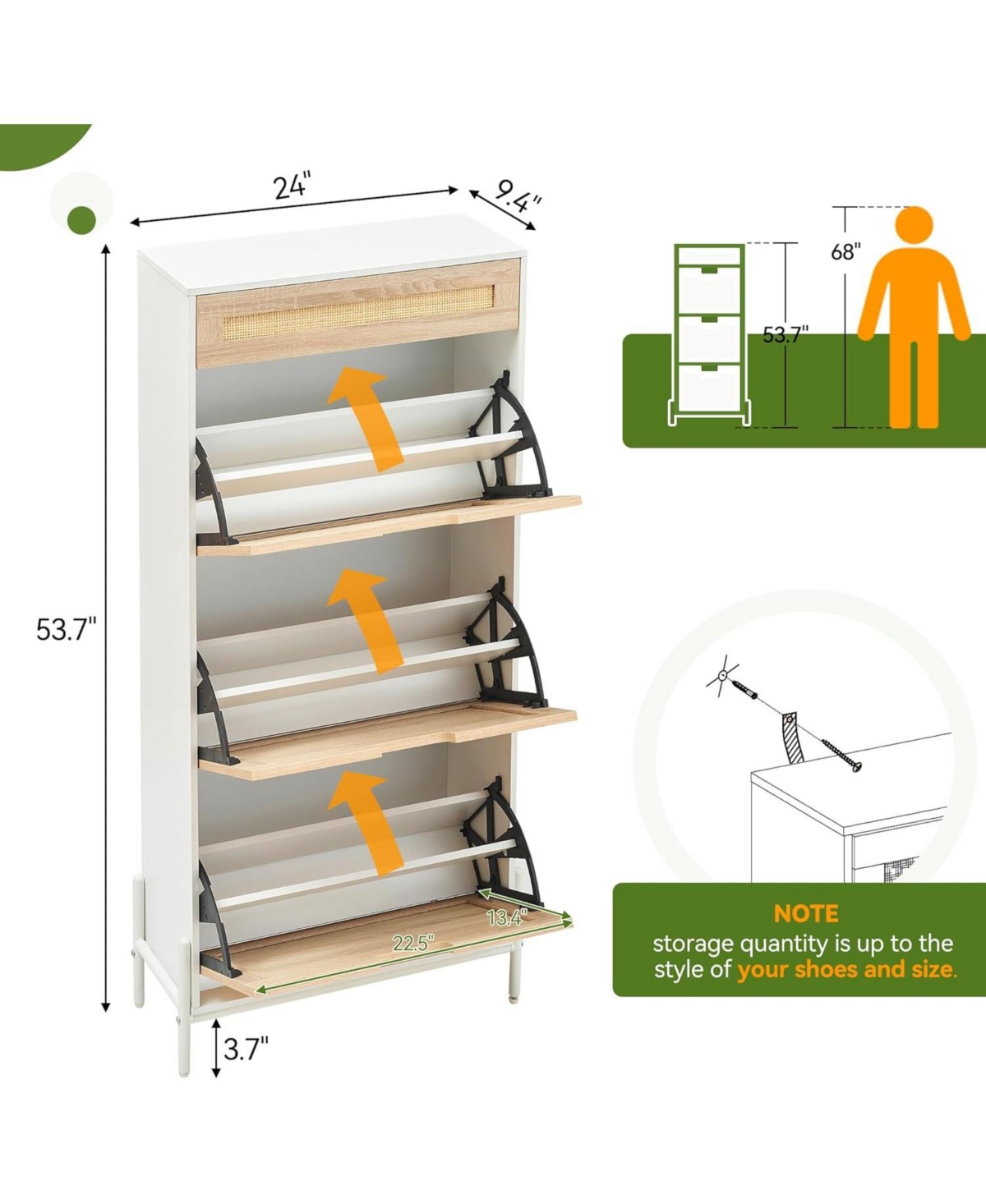 24"
9.4"
53.7"
13.4"
22.5"
3.7"
68"
53.7"

NOTE
storage quantity is up to the style of your shoes and size.