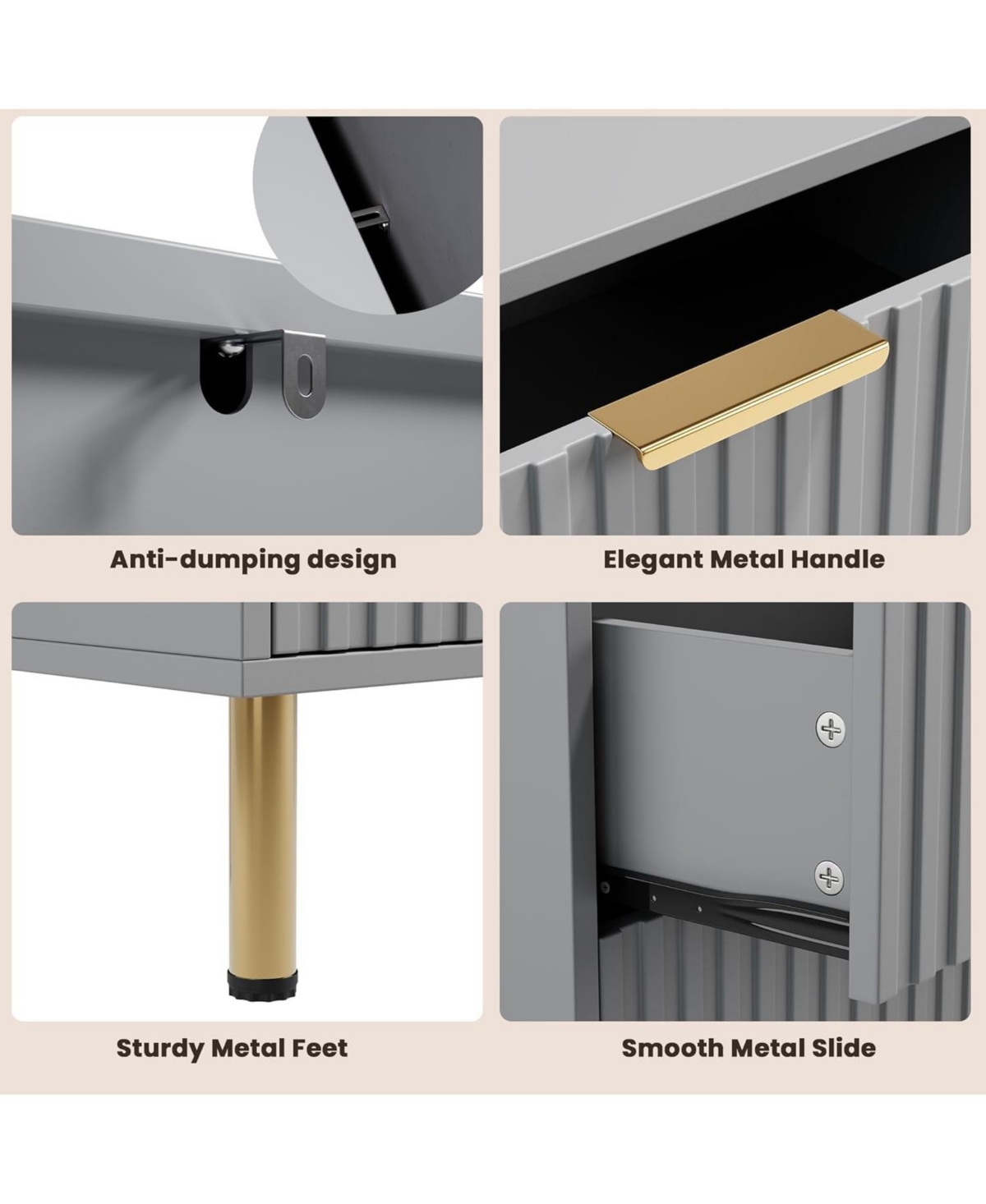 Anti-dumping design

Elegant Metal Handle

Sturdy Metal Feet

Smooth Metal Slide