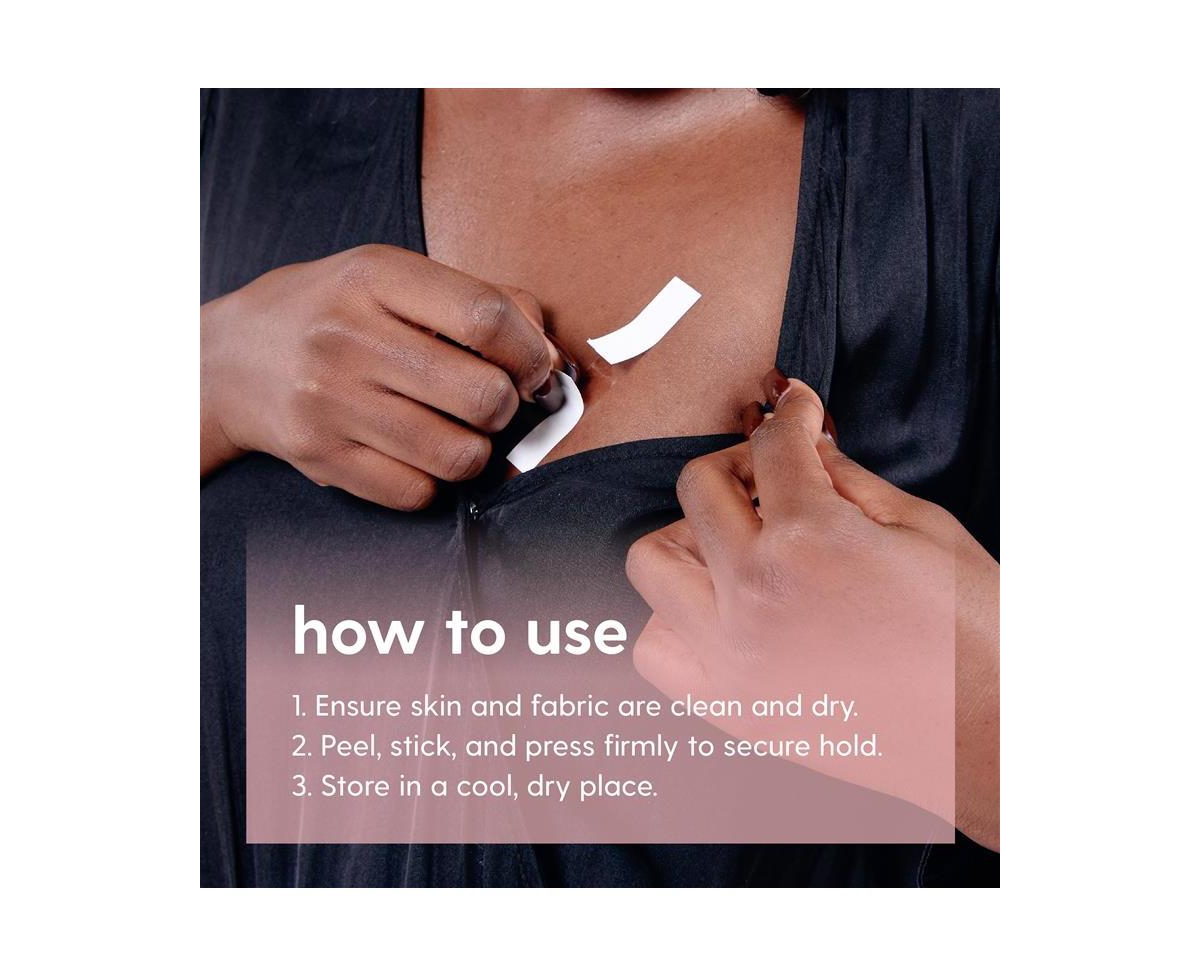 how to use

1. Ensure skin and fabric are clean and dry.
2. Peel, stick, and press firmly to secure hold.
3. Store in a cool, dry place.