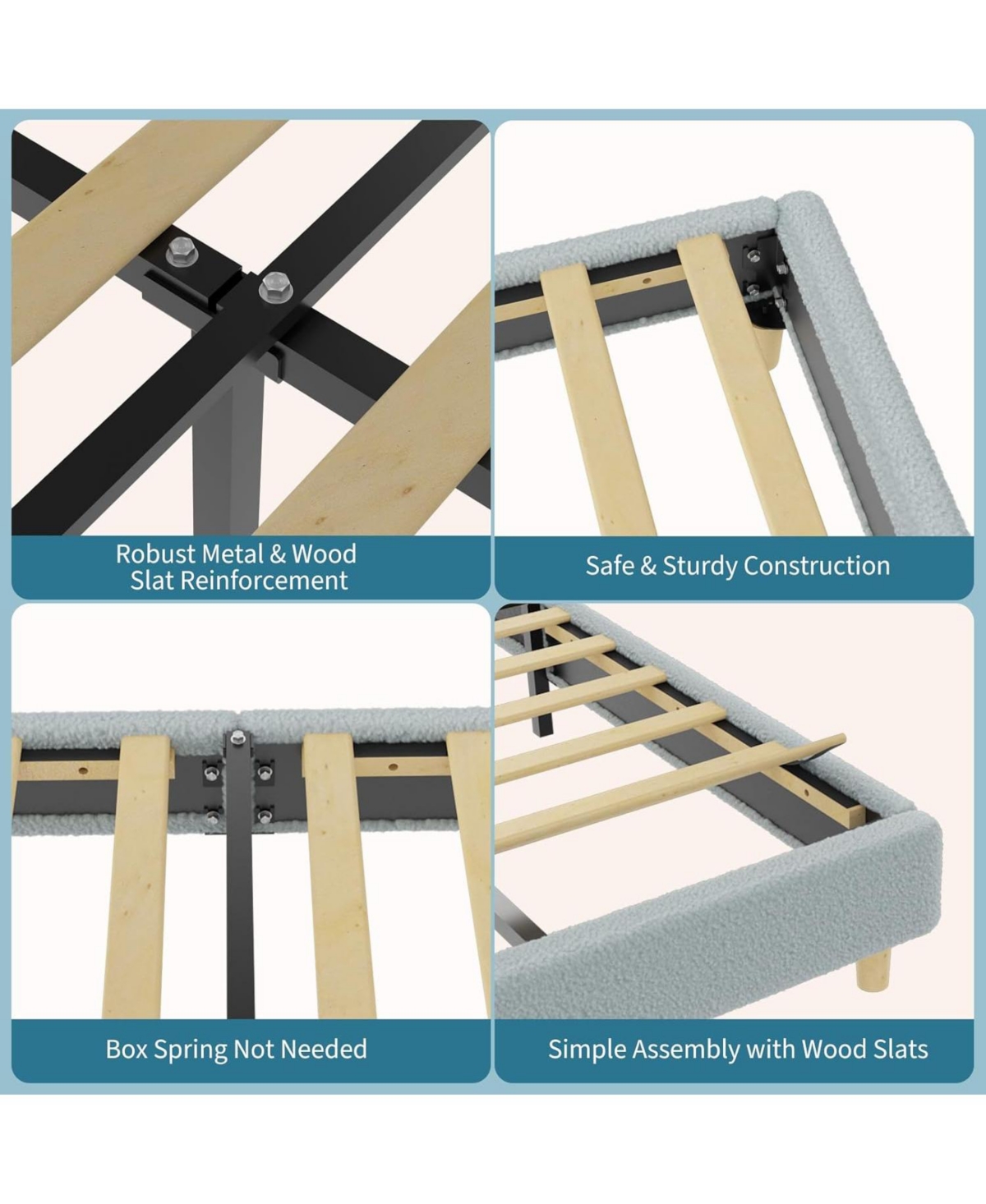 Robust Metal & Wood Slat Reinforcement

Safe & Sturdy Construction

Box Spring Not Needed

Simple Assembly with Wood Slats