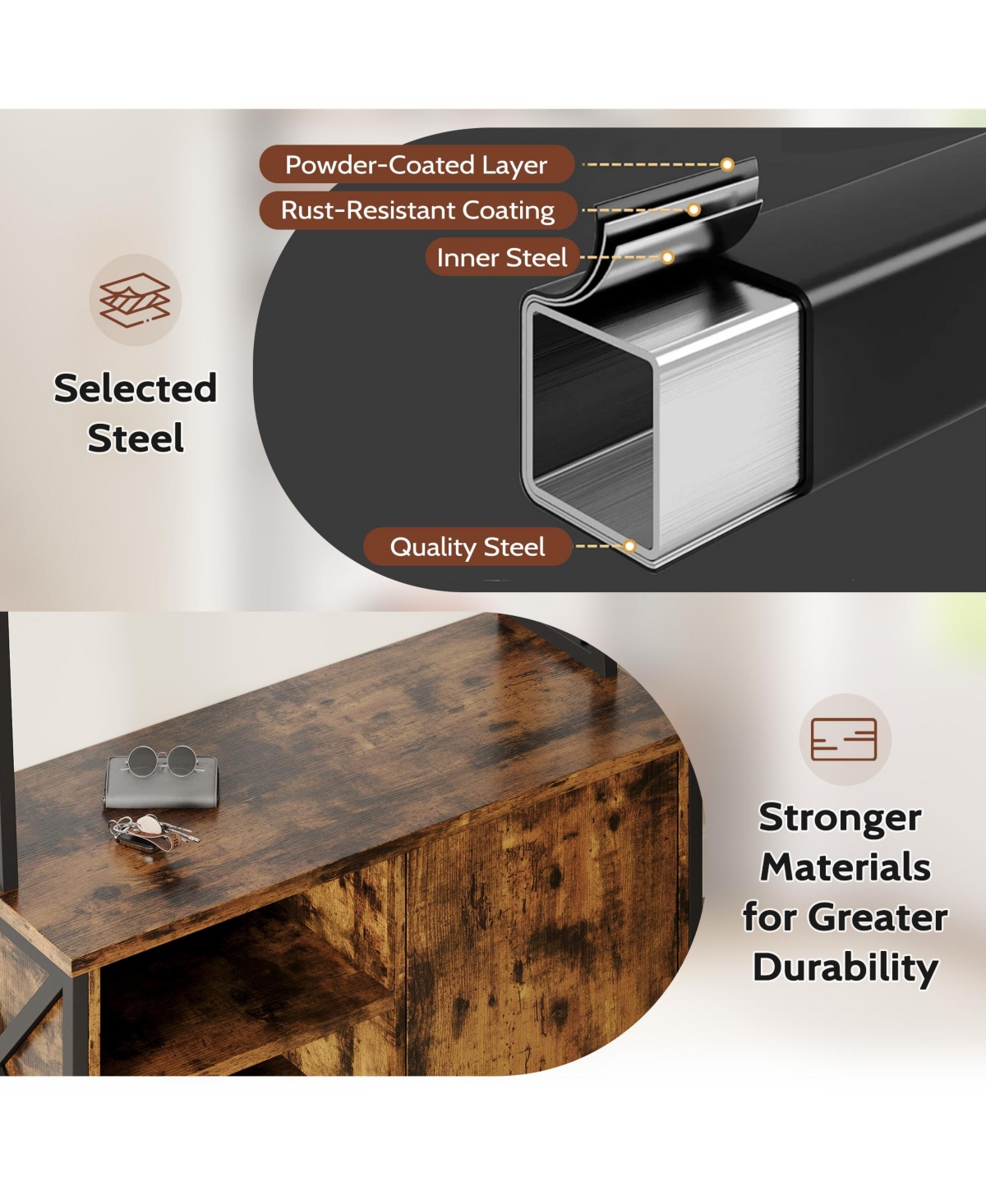 Powder-Coated Layer
Rust-Resistant Coating
Inner Steel

Selected Steel

Quality Steel

Stronger Materials for Greater Durability