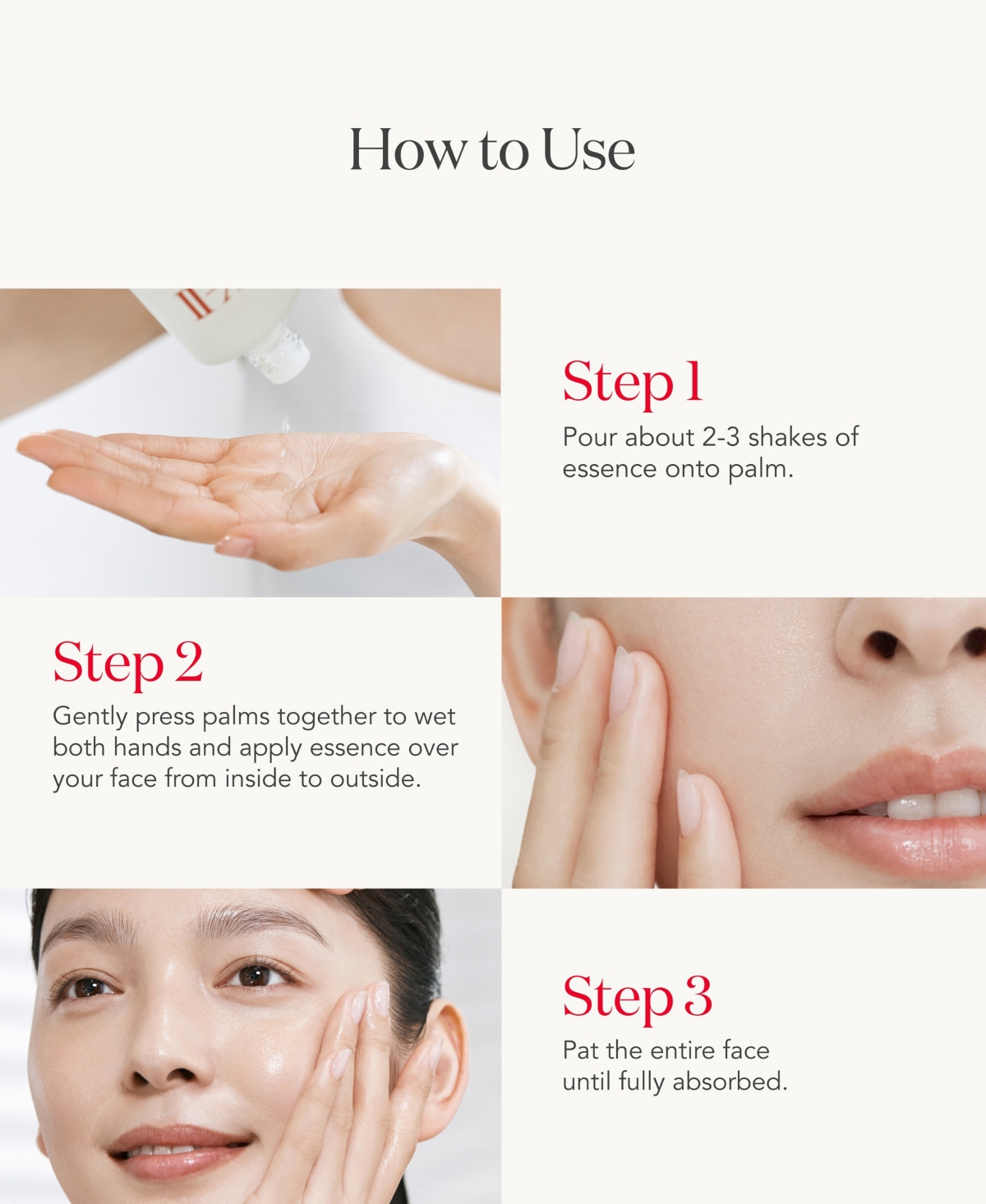 How to Use

Step 1

Pour about 2-3 shakes of essence onto palm.

Step 2

Gently press palms together to wet both hands and apply essence over your face from inside to outside.

Step 3

Pat the entire face until fully absorbed.