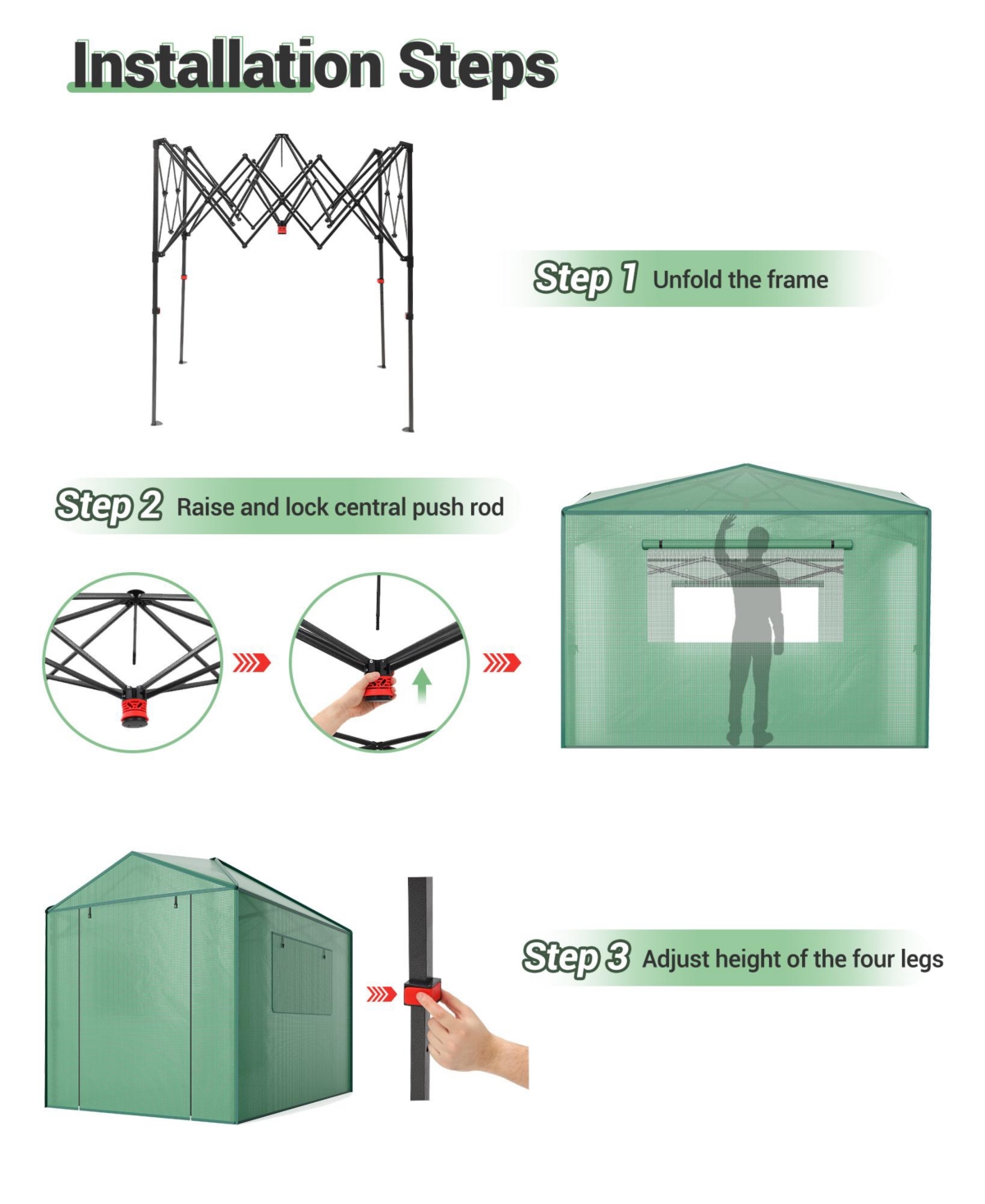 Installation Steps

Step 1 Unfold the frame

Step 2 Raise and lock central push rod

Step 3 Adjust height of the four legs