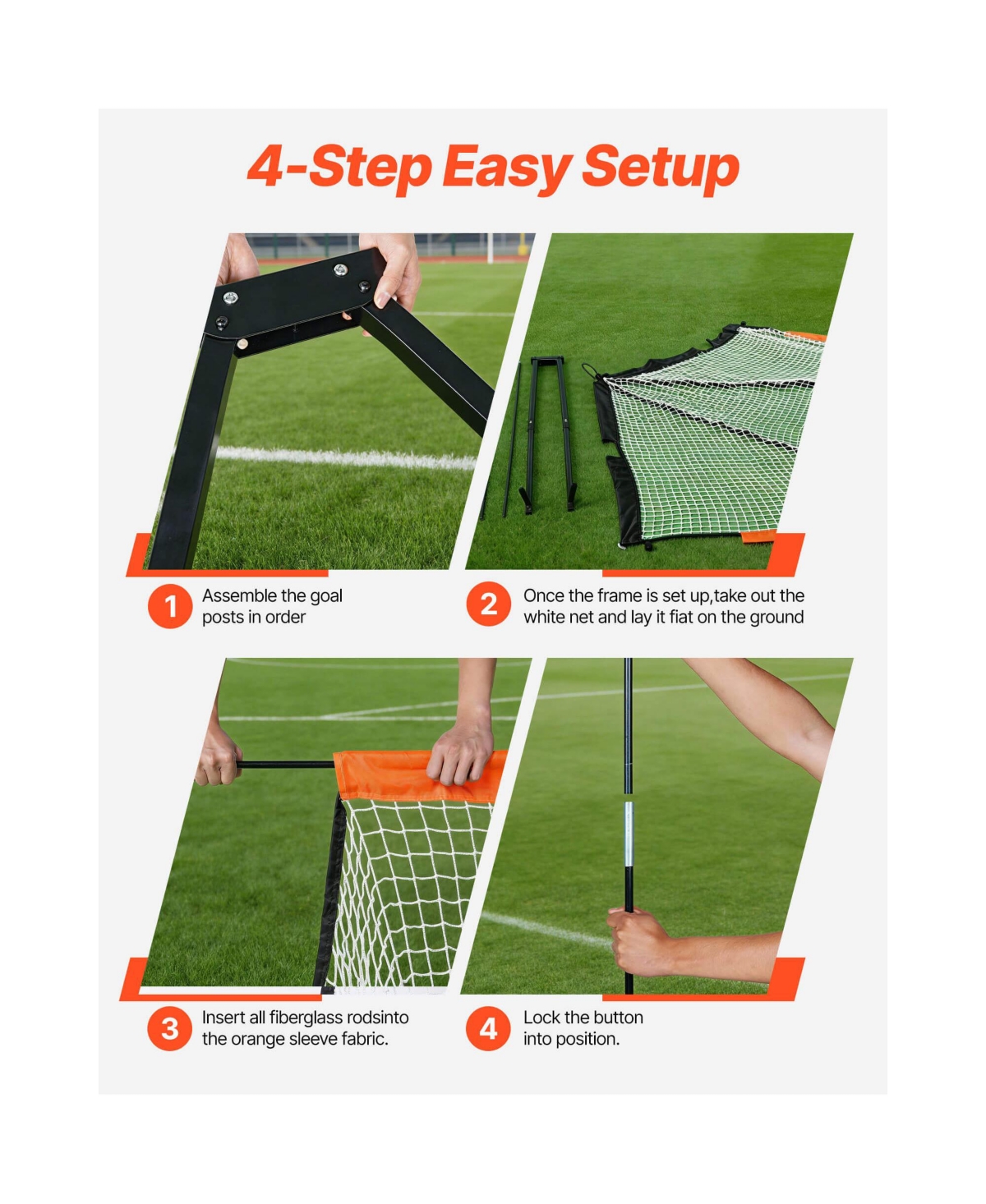 4-Step Easy Setup

1 Assemble the goal posts in order

2 Once the frame is set up,take out the white net and lay it fiat on the ground

3 Insert all fiberglass rodsinto the orange sleeve fabric.

4 Lock the button into position.