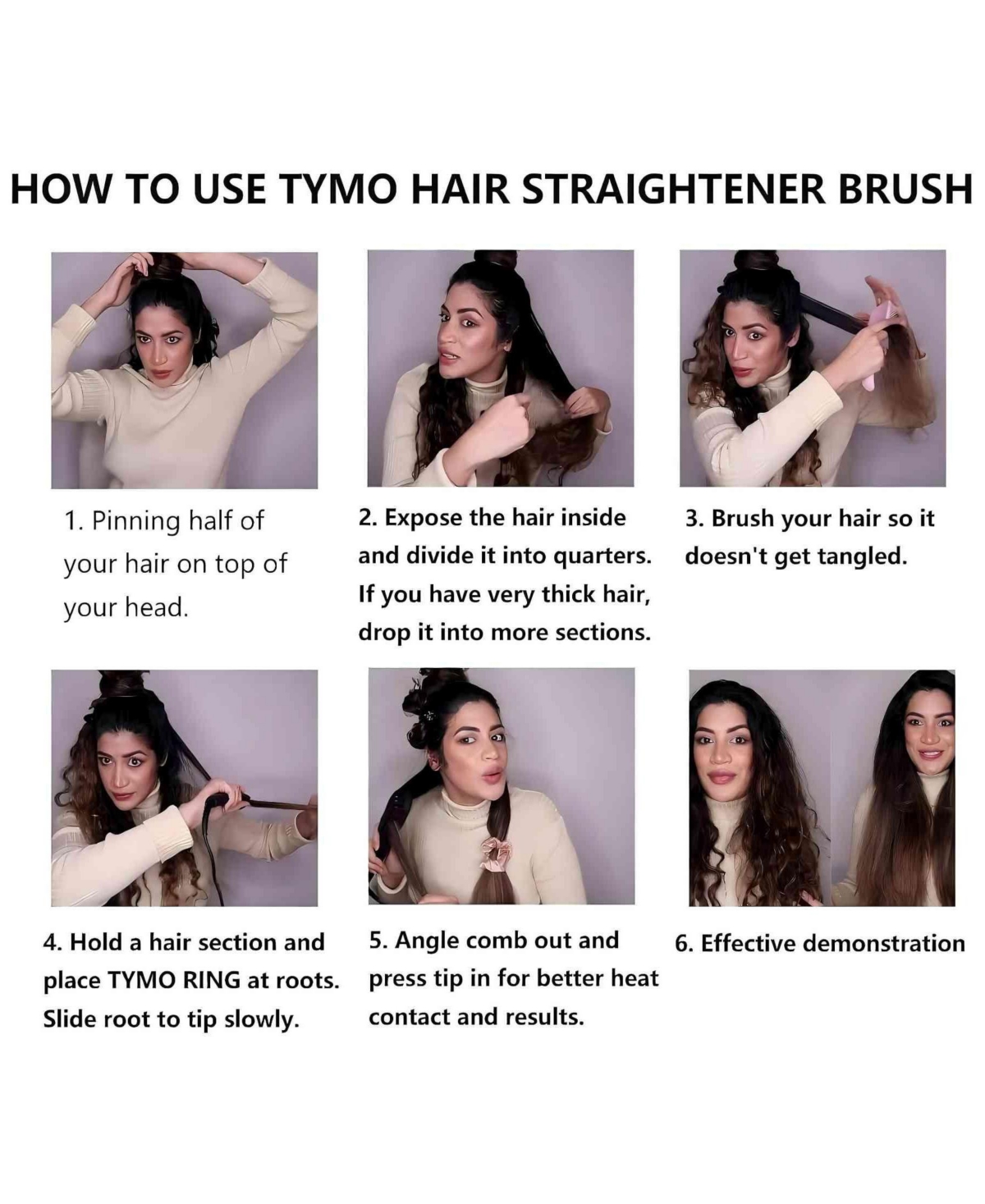 HOW TO USE TYMO HAIR STRAIGHTENER BRUSH

1. Pinning half of your hair on top of your head.

2. Expose the hair inside and divide it into quarters. If you have very thick hair, drop it into more sections.

3. Brush your hair so it doesn't get tangled.

4. Hold a hair section and place TYMO RING at roots. Slide root to tip slowly.

5. Angle comb out and press tip in for better heat contact and results.

6. Effective demonstration