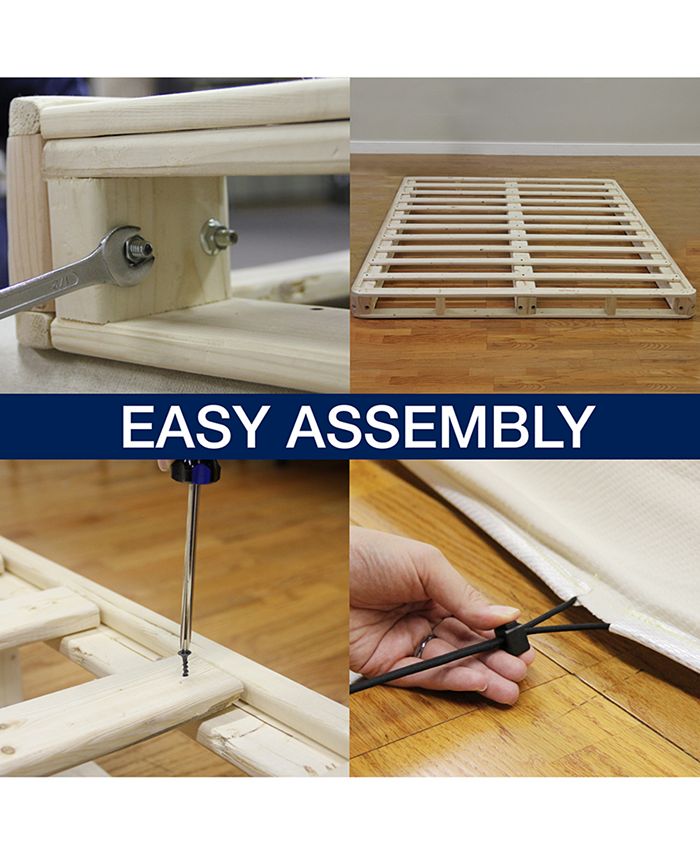 EASY ASSEMBLY