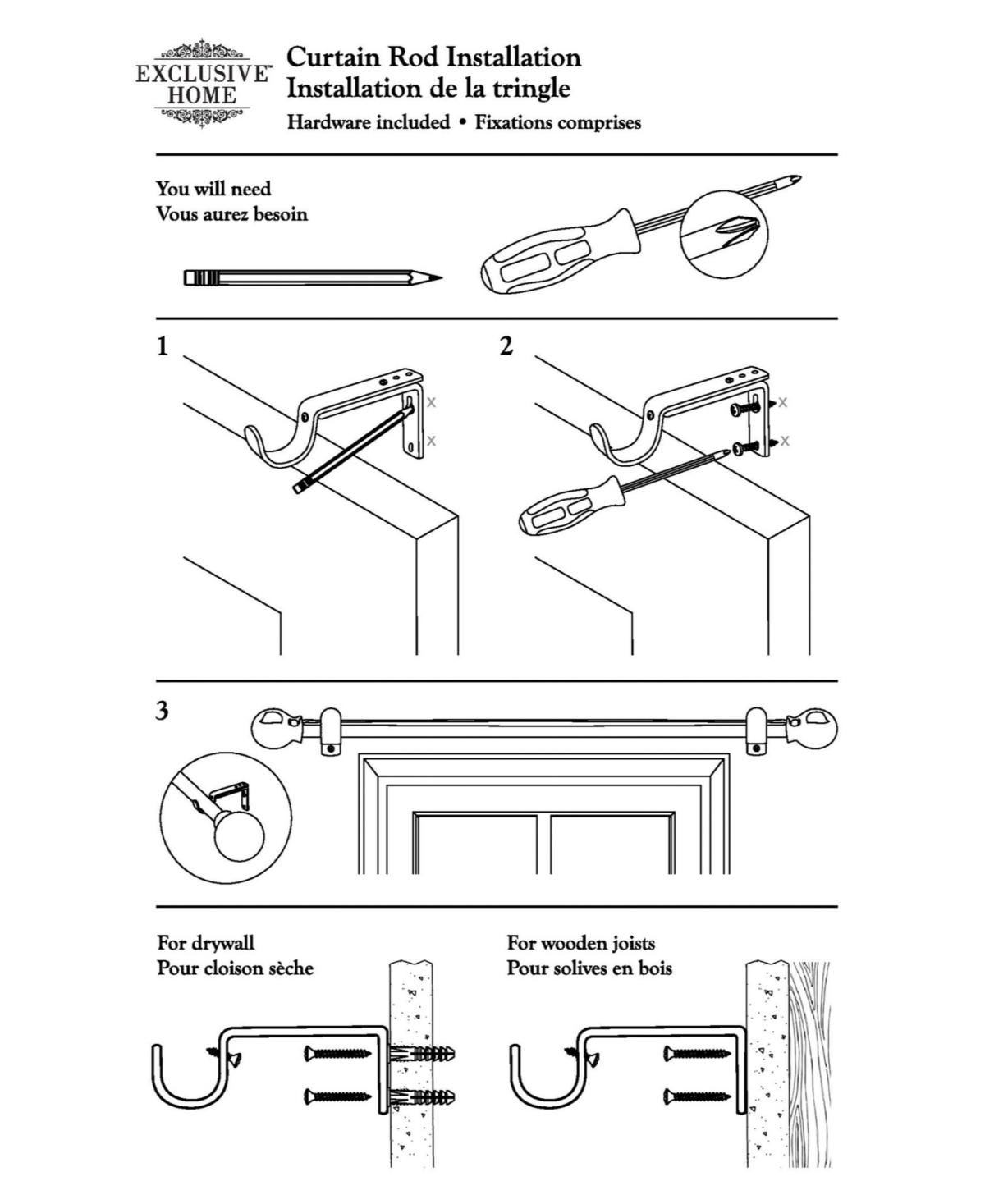 EXCLUSIVE™
HOME

Curtain Rod Installation
Installation de la tringle
Hardware included • Fixations comprises

You will need
Vous aurez besoin

1

x
x

2

x
x

3

For drywall
Pour cloison sèche

For wooden joists
Pour solives en bois