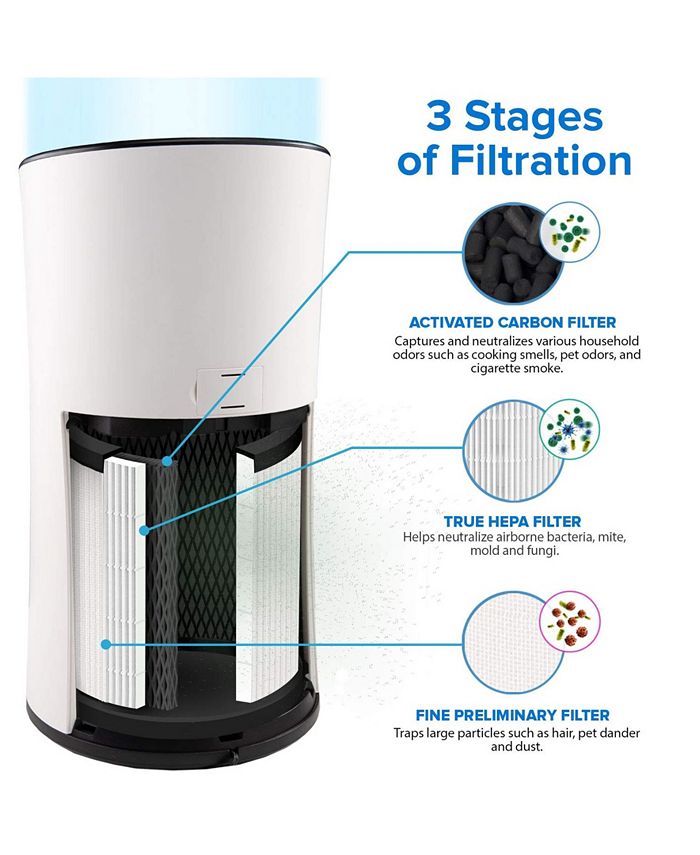 3 Stages of Filtration

ACTIVATED CARBON FILTER
Captures and neutralizes various household odors such as cooking smells, pet odors, and cigarette smoke.

TRUE HEPA FILTER
Helps neutralize airborne bacteria, mite, mold and fungi.

FINE PRELIMINARY FILTER
Traps large particles such as hair, pet dander and dust.