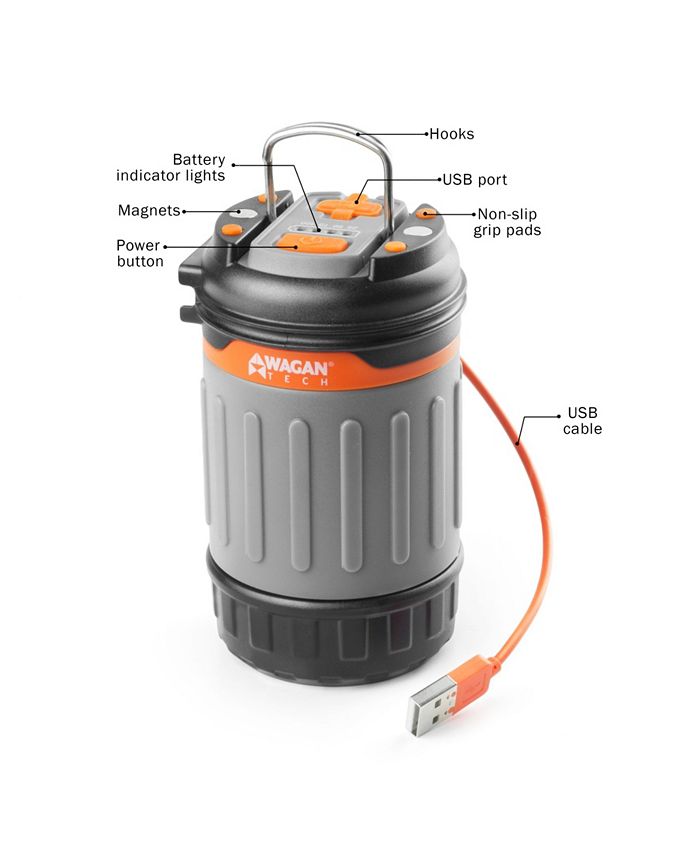 Hooks

Battery indicator lights

USB port

Magnets

Non-slip grip pads

Power button

WAGAN® TECH

USB cable