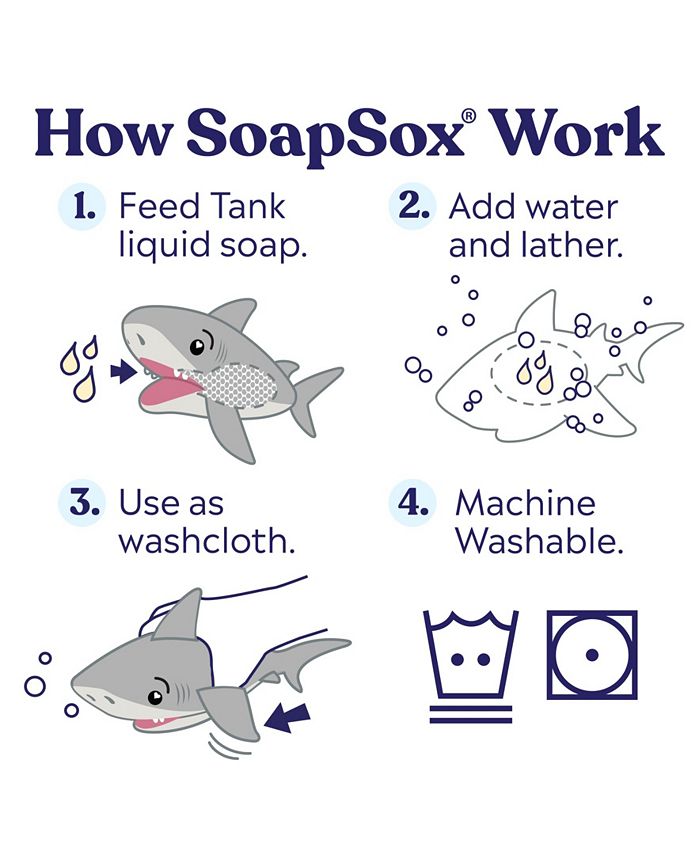 How SoapSox® Work

1. Feed Tank liquid soap.

2. Add water and lather.

3. Use as washcloth.

4. Machine Washable.