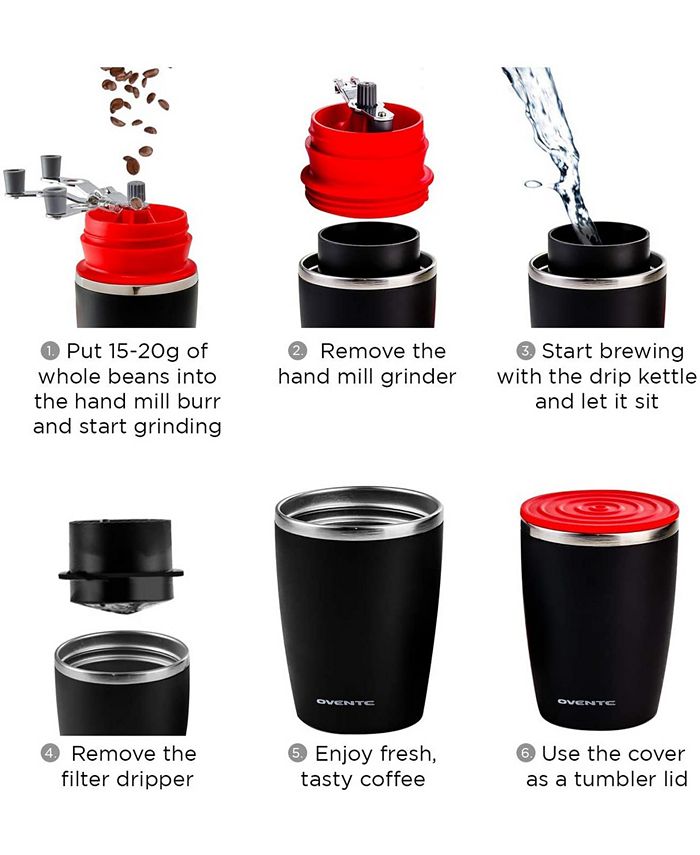 1. Put 15-20g of whole beans into the hand mill burr and start grinding

2. Remove the hand mill grinder

3. Start brewing with the drip kettle and let it sit

4. Remove the filter dripper

OVENTE

5. Enjoy fresh, tasty coffee

OVENTE

6. Use the cover as a tumbler lid