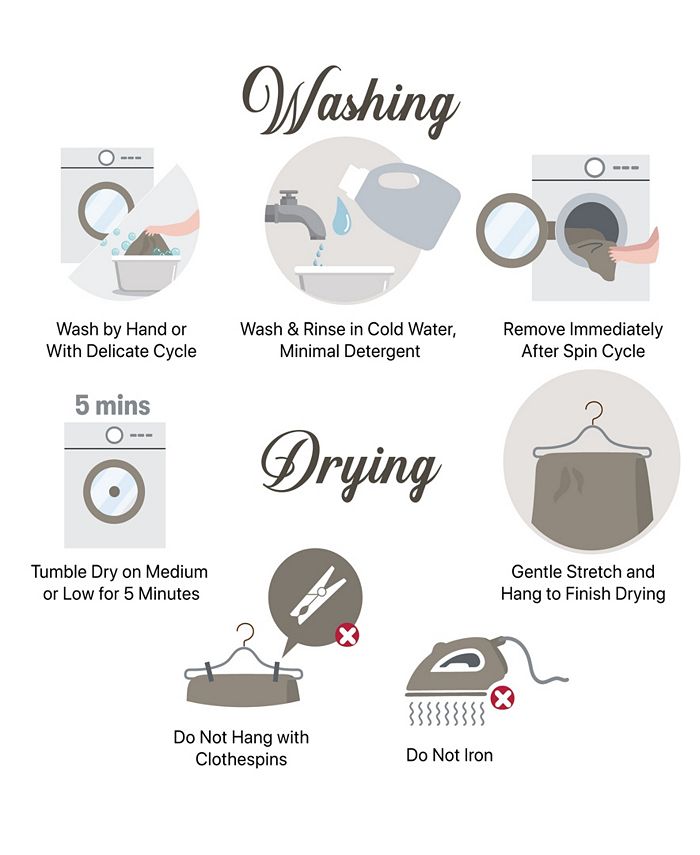 Washing

Wash by Hand or With Delicate Cycle

Wash & Rinse in Cold Water, Minimal Detergent

Remove Immediately After Spin Cycle

5 mins

Drying

Tumble Dry on Medium or Low for 5 Minutes

Gentle Stretch and Hang to Finish Drying

Do Not Hang with Clothespins

Do Not Iron