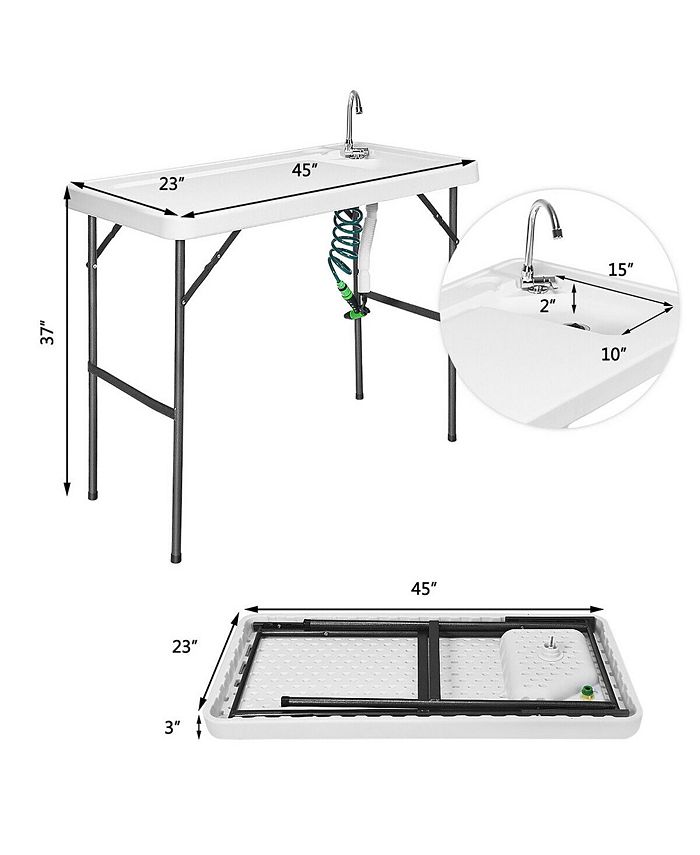 23″
45″
37″
15″
2″
10″
45″
23″
3″