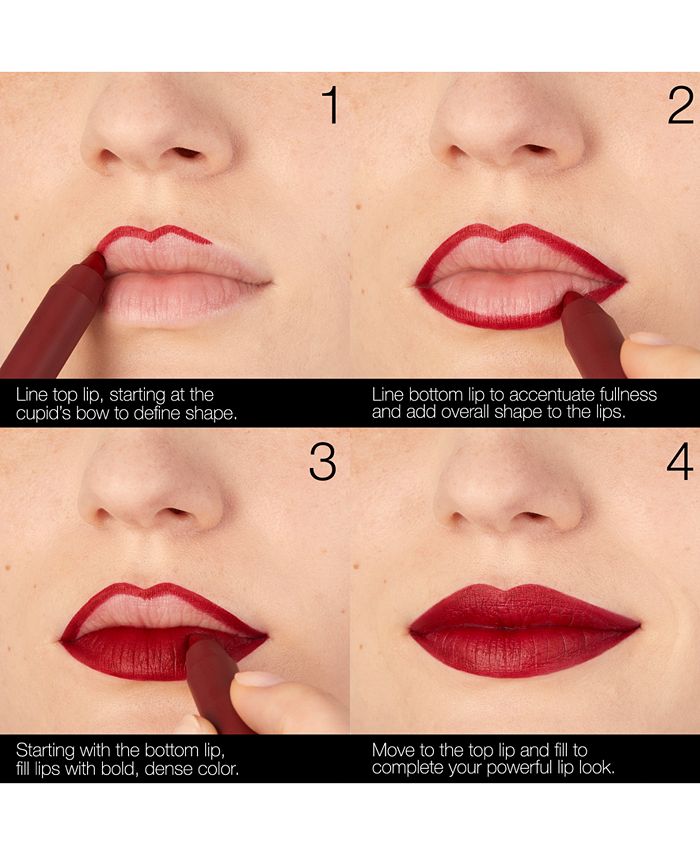 1

Line top lip, starting at the cupid's bow to define shape.

2

Line bottom lip to accentuate fullness and add overall shape to the lips.

3

Starting with the bottom lip, fill lips with bold, dense color.

4

Move to the top lip and fill to complete your powerful lip look.