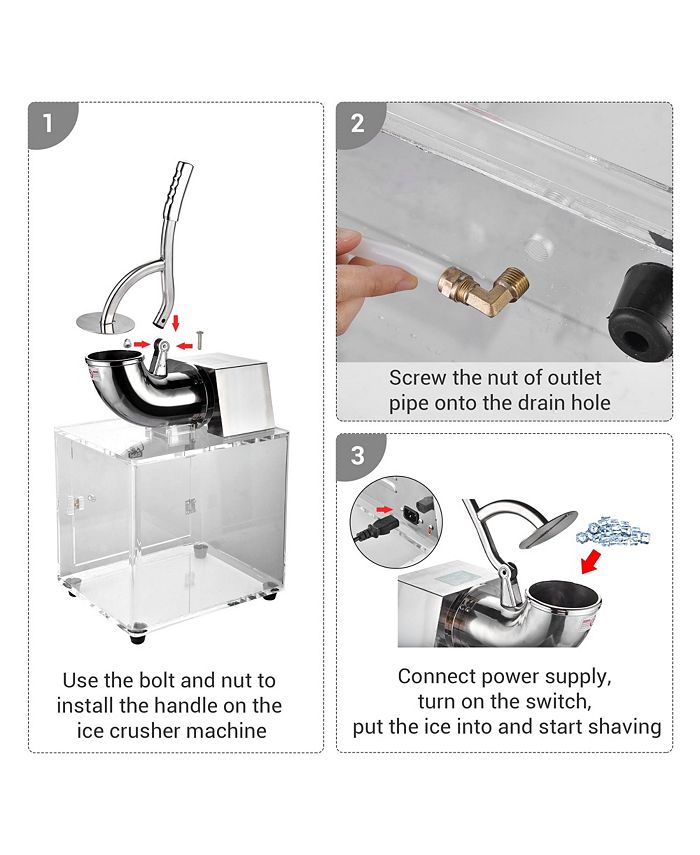 1

Use the bolt and nut to install the handle on the ice crusher machine

2

Screw the nut of outlet pipe onto the drain hole

3

Connect power supply, turn on the switch, put the ice into and start shaving