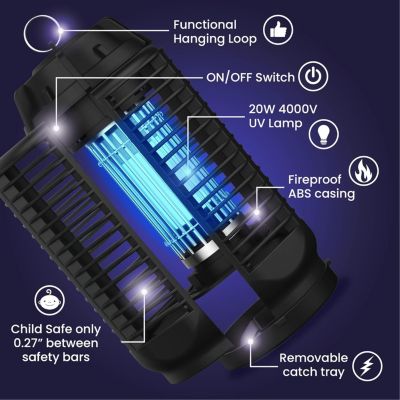 Functional Hanging Loop

ON/OFF Switch

20W 4000V UV Lamp

Fireproof ABS casing

Child Safe only 0.27” between safety bars

Removable catch tray