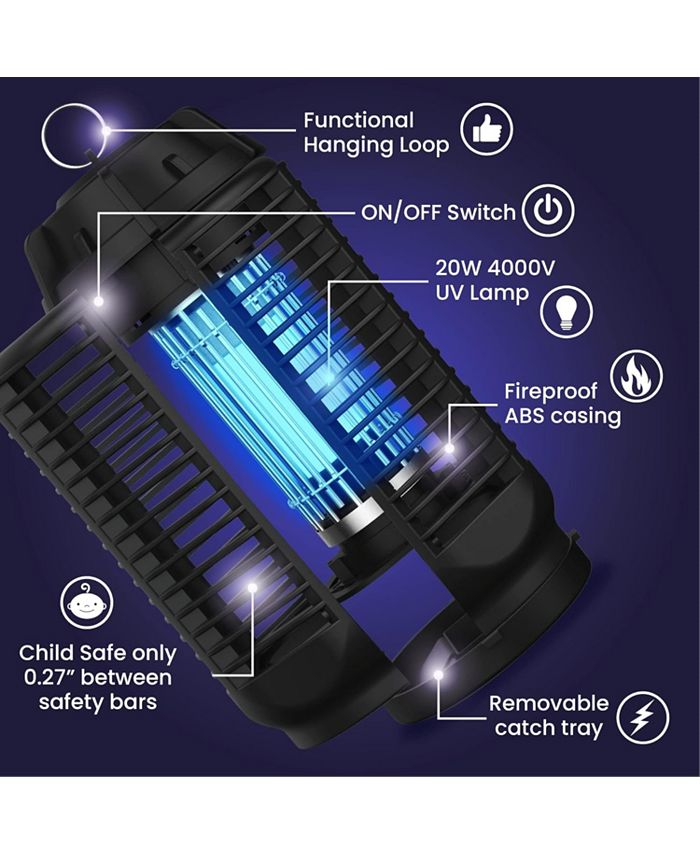 Functional Hanging Loop

ON/OFF Switch

20W 4000V UV Lamp

Fireproof ABS casing

Child Safe only 0.27" between safety bars

Removable catch tray