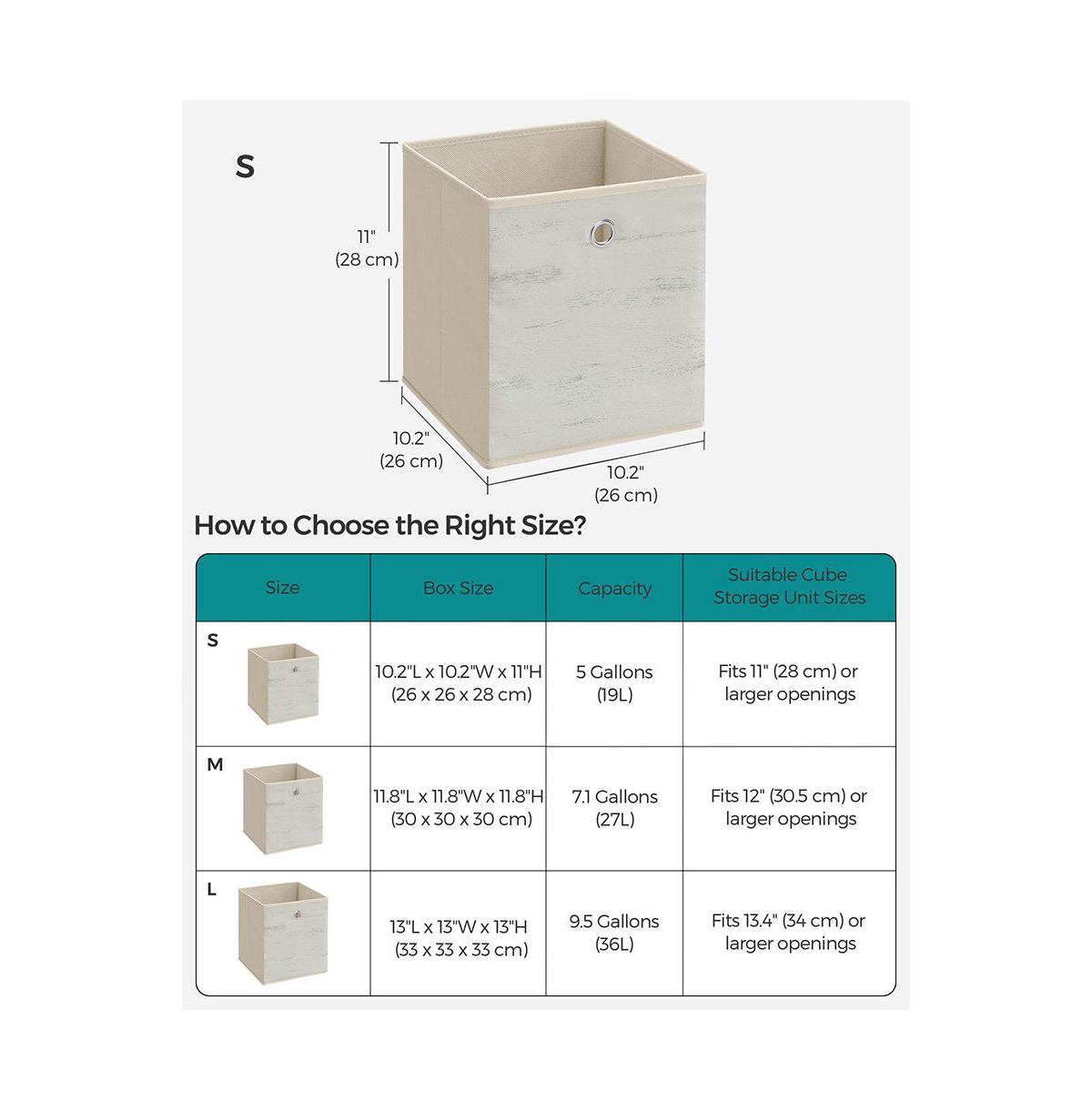 S

11"
(28 cm)

10.2"
(26 cm)

10.2"
(26 cm)

How to Choose the Right Size?

| Size | Box Size | Capacity | Suitable Cube Storage Unit Sizes |
|---|---|---|---|
| S | 10.2"L x 10.2"W x 11"H (26 x 26 x 28 cm) | 5 Gallons (19L) | Fits 11" (28 cm) or larger openings |
| M | 11.8"L x 11.8"W x 11.8"H (30 x 30 x 30 cm) | 7.1 Gallons (27L) | Fits 12" (30.5 cm) or larger openings |
| L | 13"L x 13"W x 13"H (33 x 33 x 33 cm) | 9.5 Gallons (36L) | Fits 13.4" (34 cm) or larger openings |