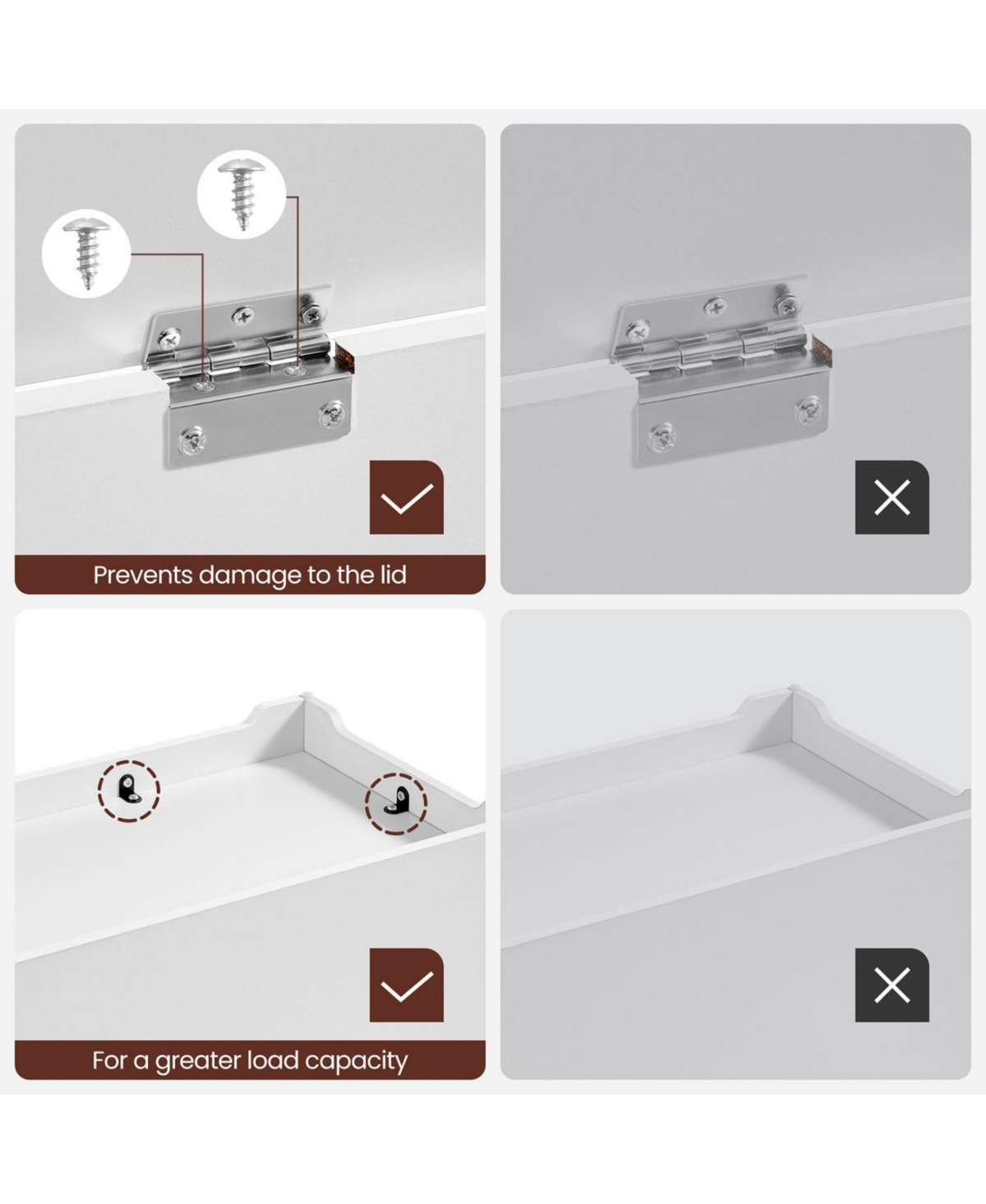 Prevents damage to the lid

For a greater load capacity