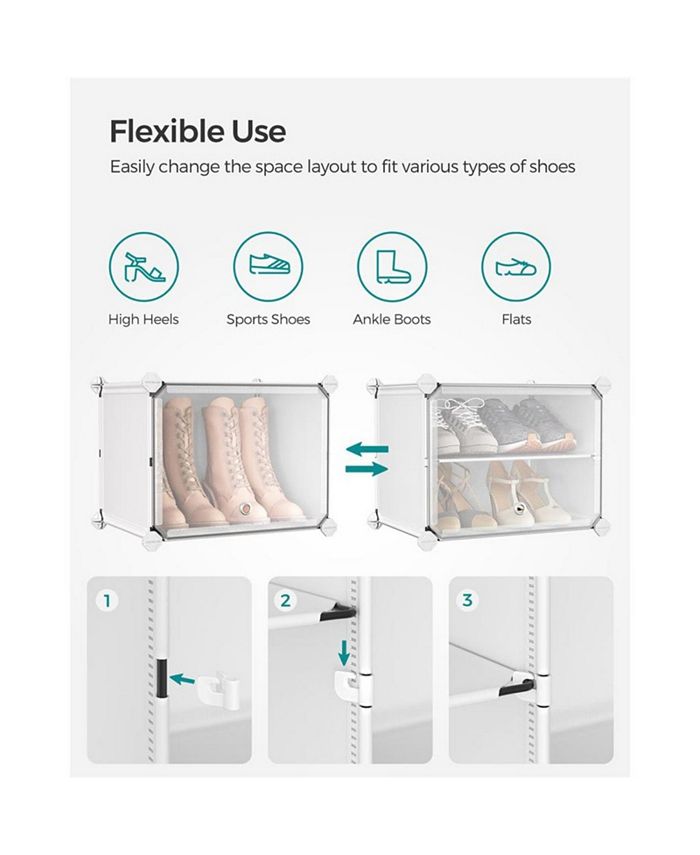 Flexible Use

Easily change the space layout to fit various types of shoes

High Heels

Sports Shoes

Ankle Boots

Flats

1

2

3