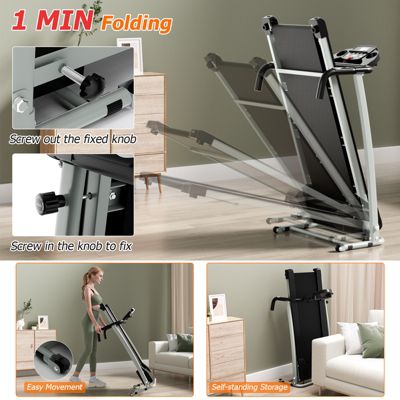 1 MIN Folding

Screw out the fixed knob

Screw in the knob to fix

Easy Movement

Self-standing Storage