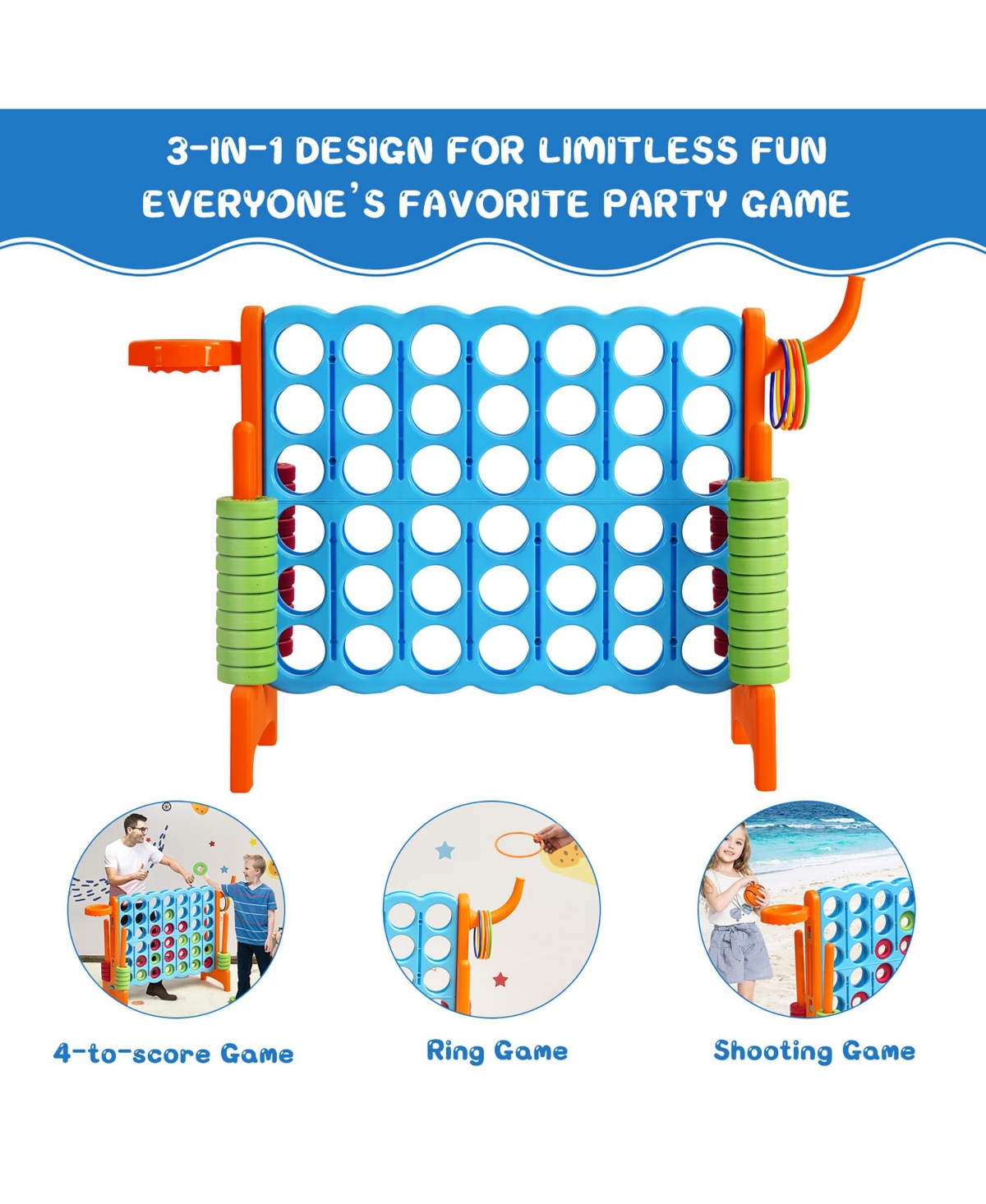 3-IN-1 DESIGN FOR LIMITLESS FUN
EVERYONE'S FAVORITE PARTY GAME

4-to-score Game

Ring Game

Shooting Game