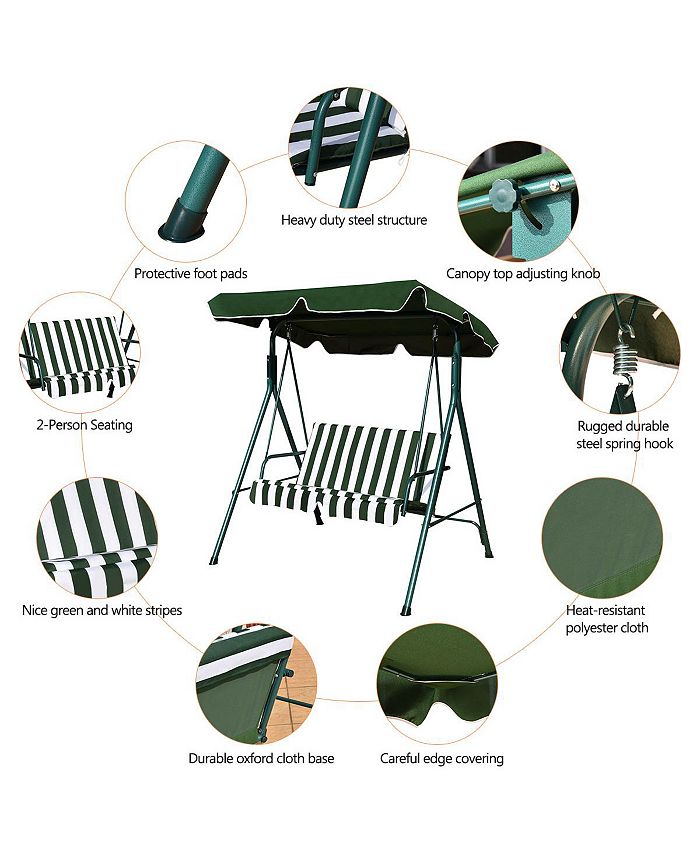 Heavy duty steel structure

Protective foot pads

Canopy top adjusting knob

2-Person Seating

Rugged durable steel spring hook

Nice green and white stripes

Heat-resistant polyester cloth

Durable oxford cloth base

Careful edge covering