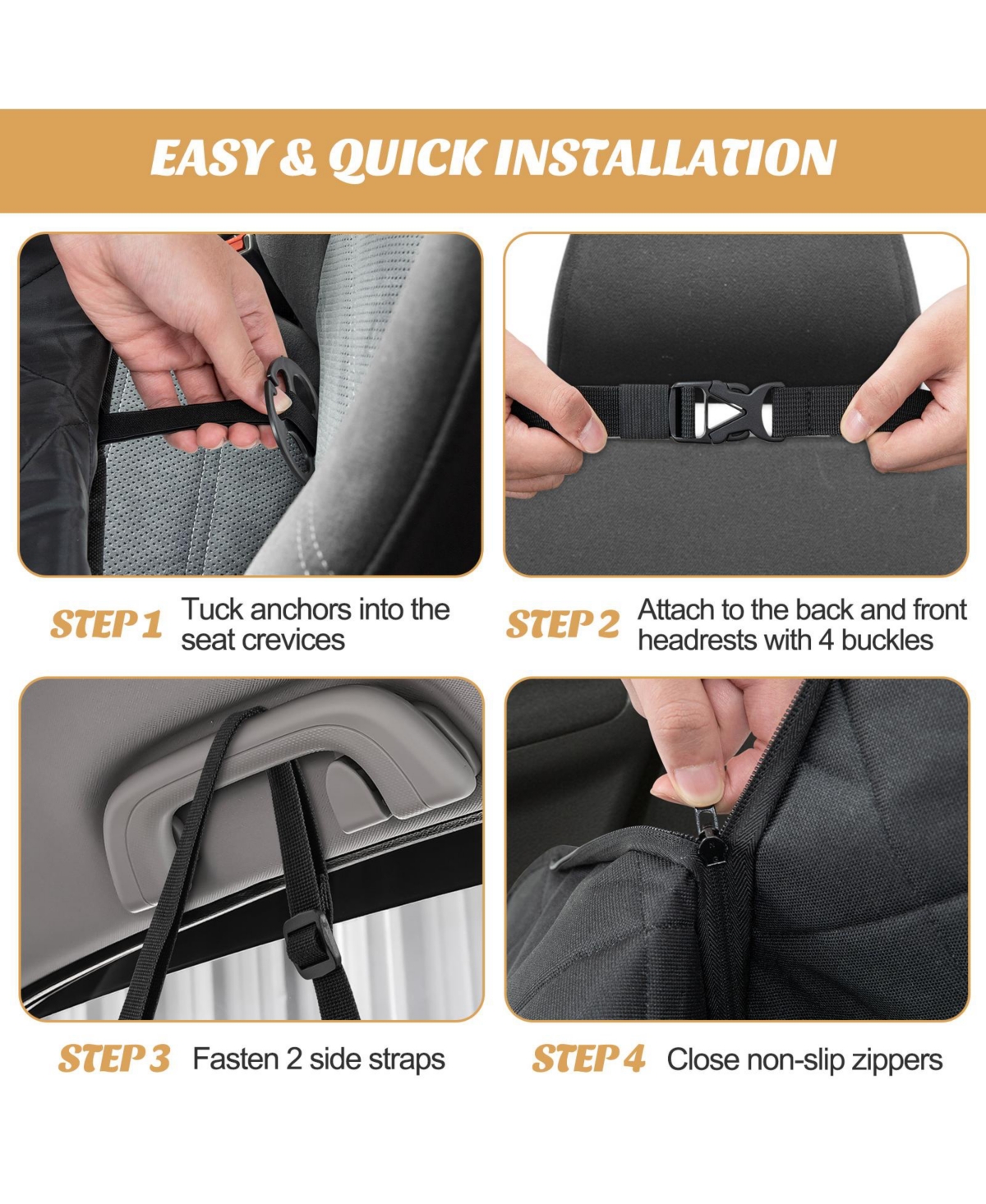 EASY & QUICK INSTALLATION

STEP 1 Tuck anchors into the seat crevices

STEP 2 Attach to the back and front headrests with 4 buckles

STEP 3 Fasten 2 side straps

STEP 4 Close non-slip zippers