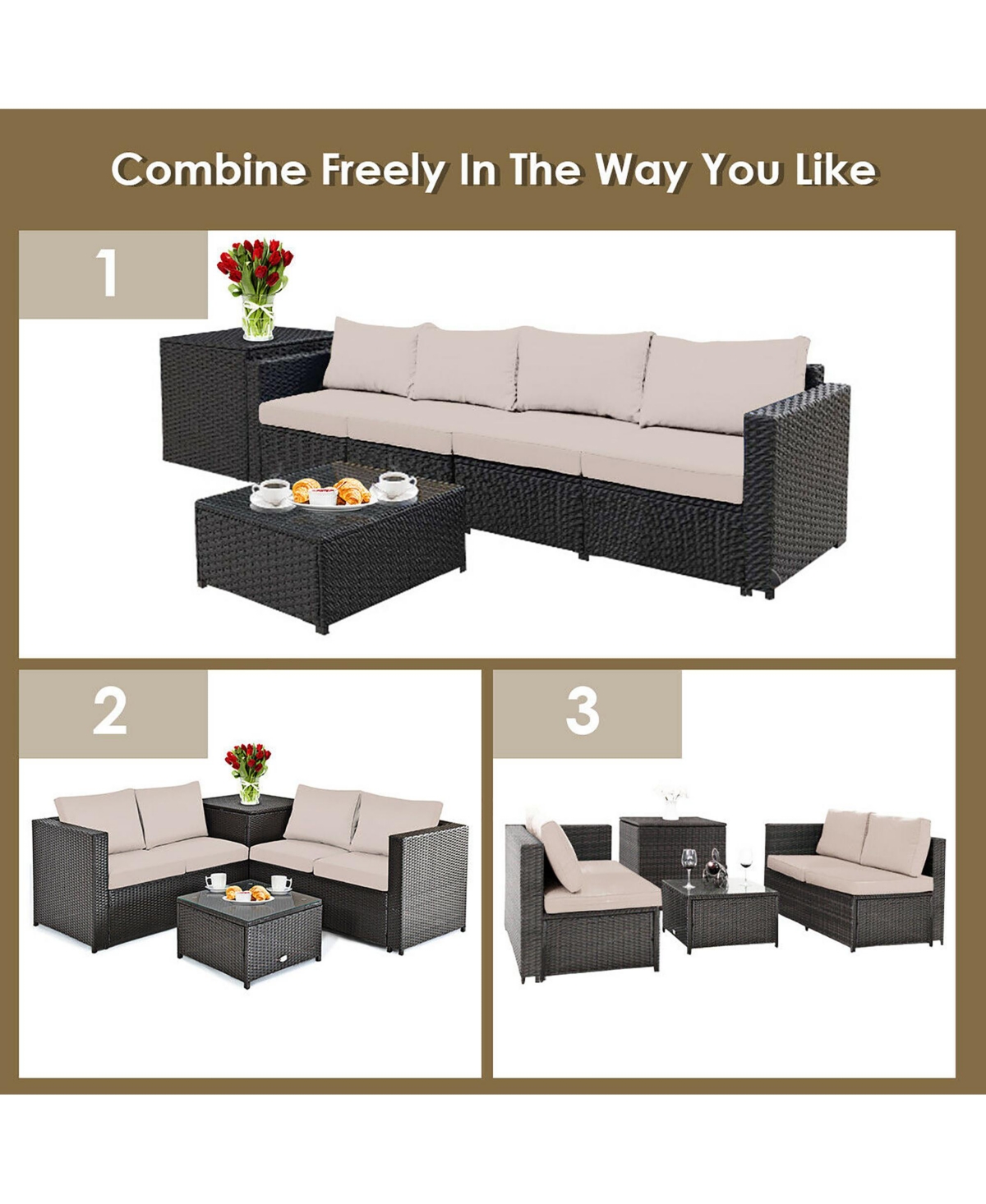 Combine Freely In The Way You Like

1

2

3