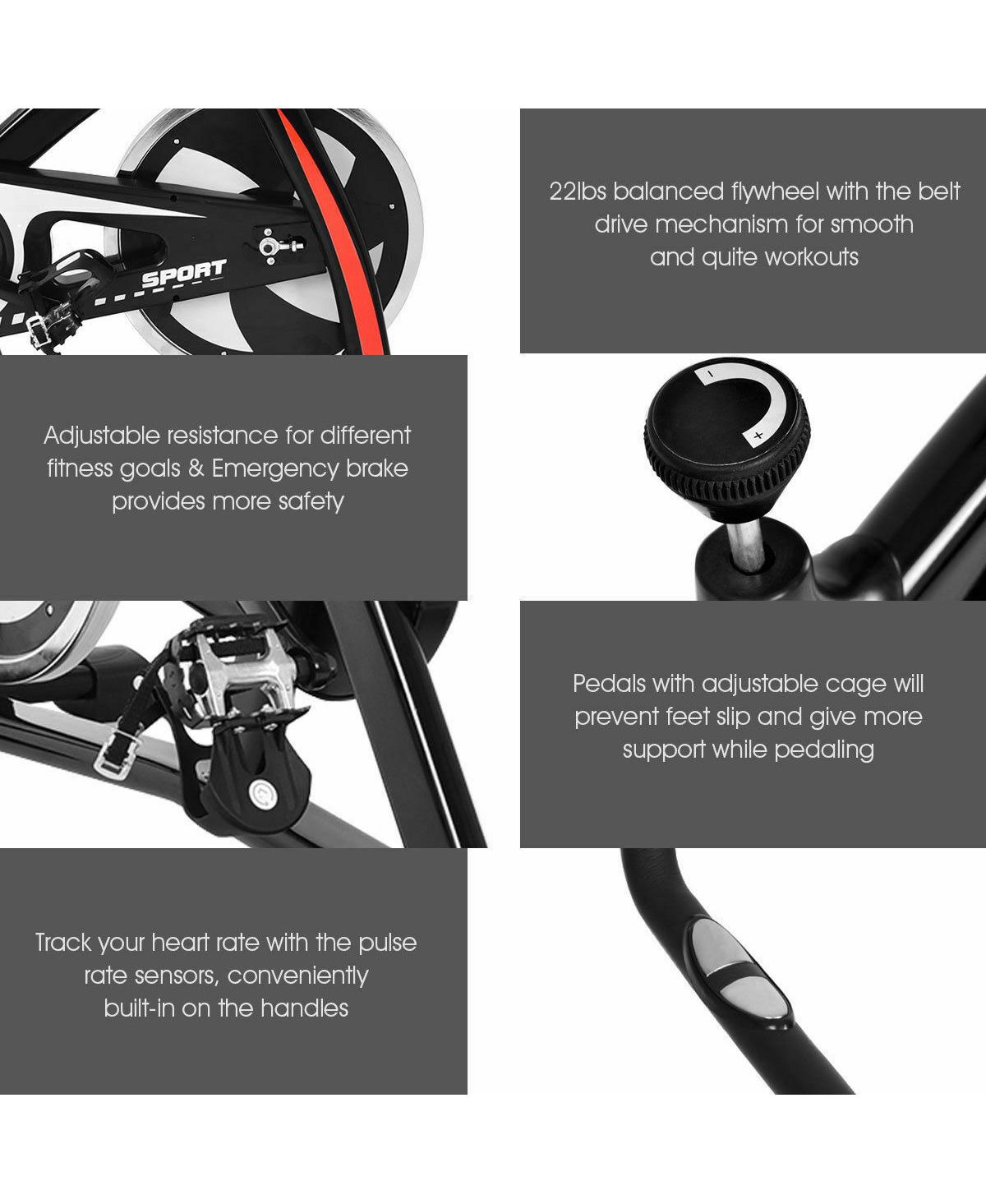 SPORT

22lbs balanced flywheel with the belt drive mechanism for smooth and quite workouts

Adjustable resistance for different fitness goals & Emergency brake provides more safety

-

+

Pedals with adjustable cage will prevent feet slip and give more support while pedaling

Track your heart rate with the pulse rate sensors, conveniently built-in on the handles