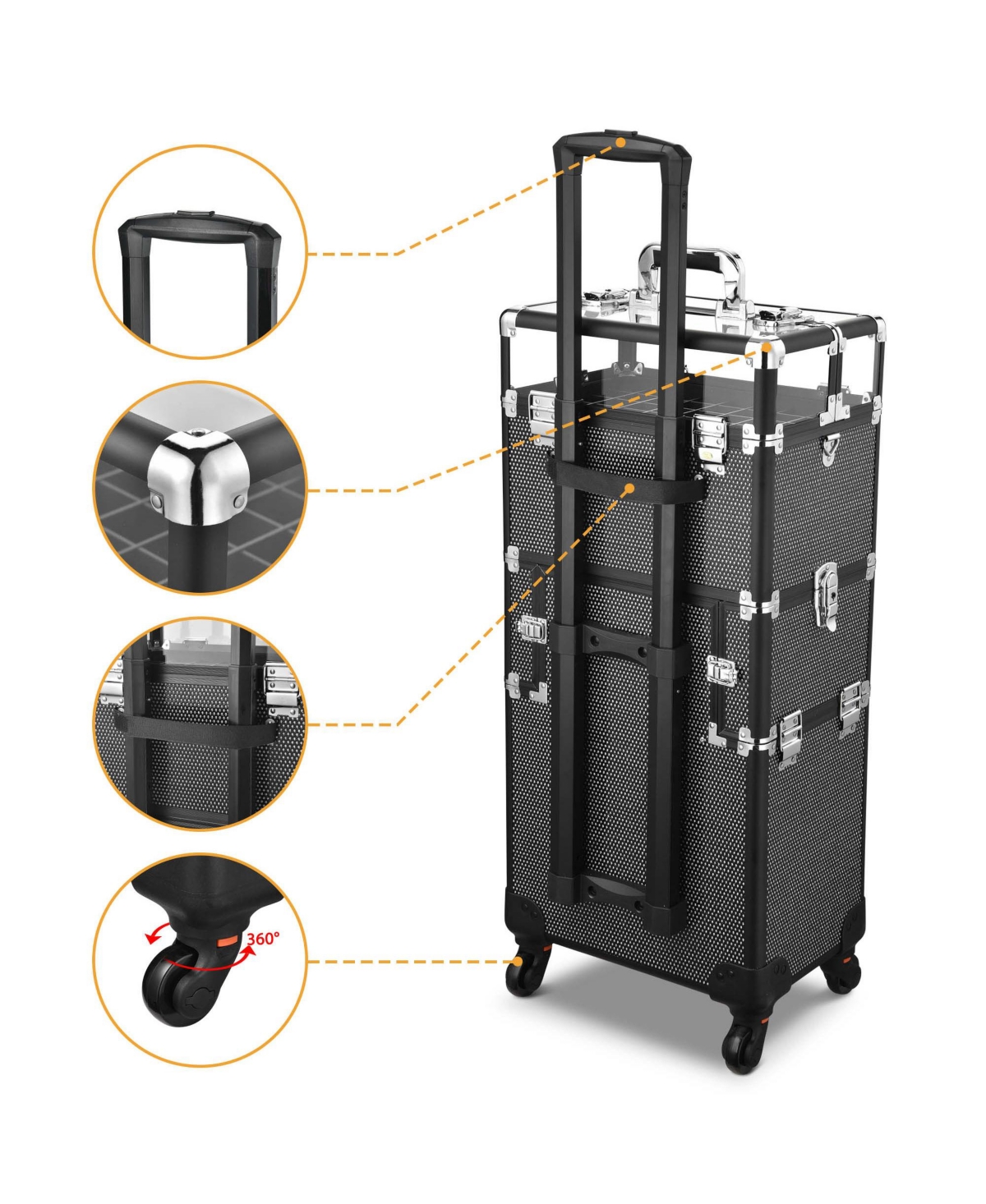 360°