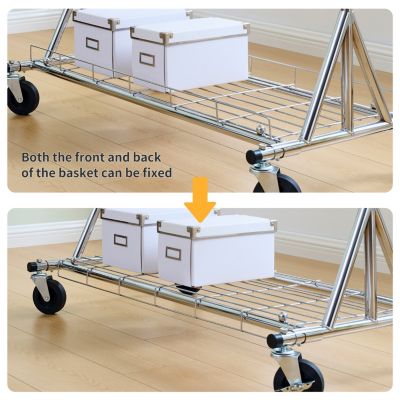 Both the front and back of the basket can be fixed