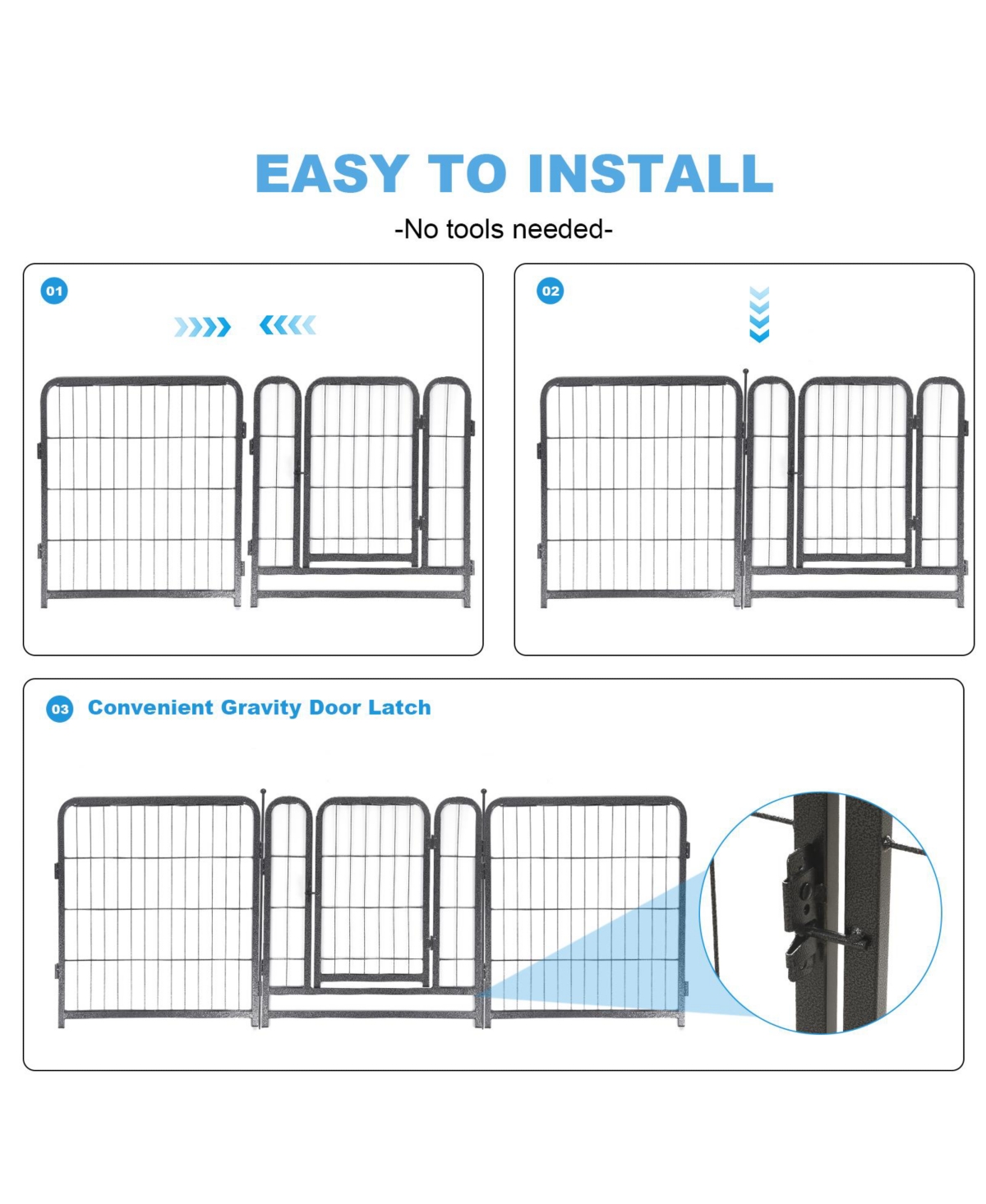 EASY TO INSTALL

-No tools needed-

01

02

03 Convenient Gravity Door Latch