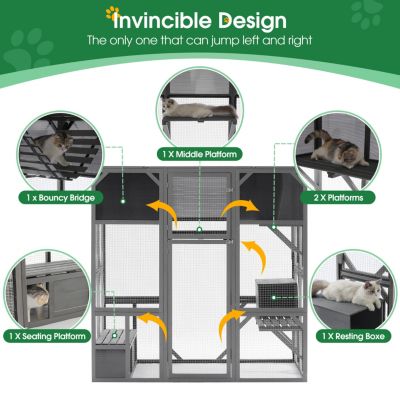 Invincible Design
The only one that can jump left and right

1 X Middle Platform

1 x Bouncy Bridge

2 X Platforms

1 X Seating Platform

1 X Resting Boxe