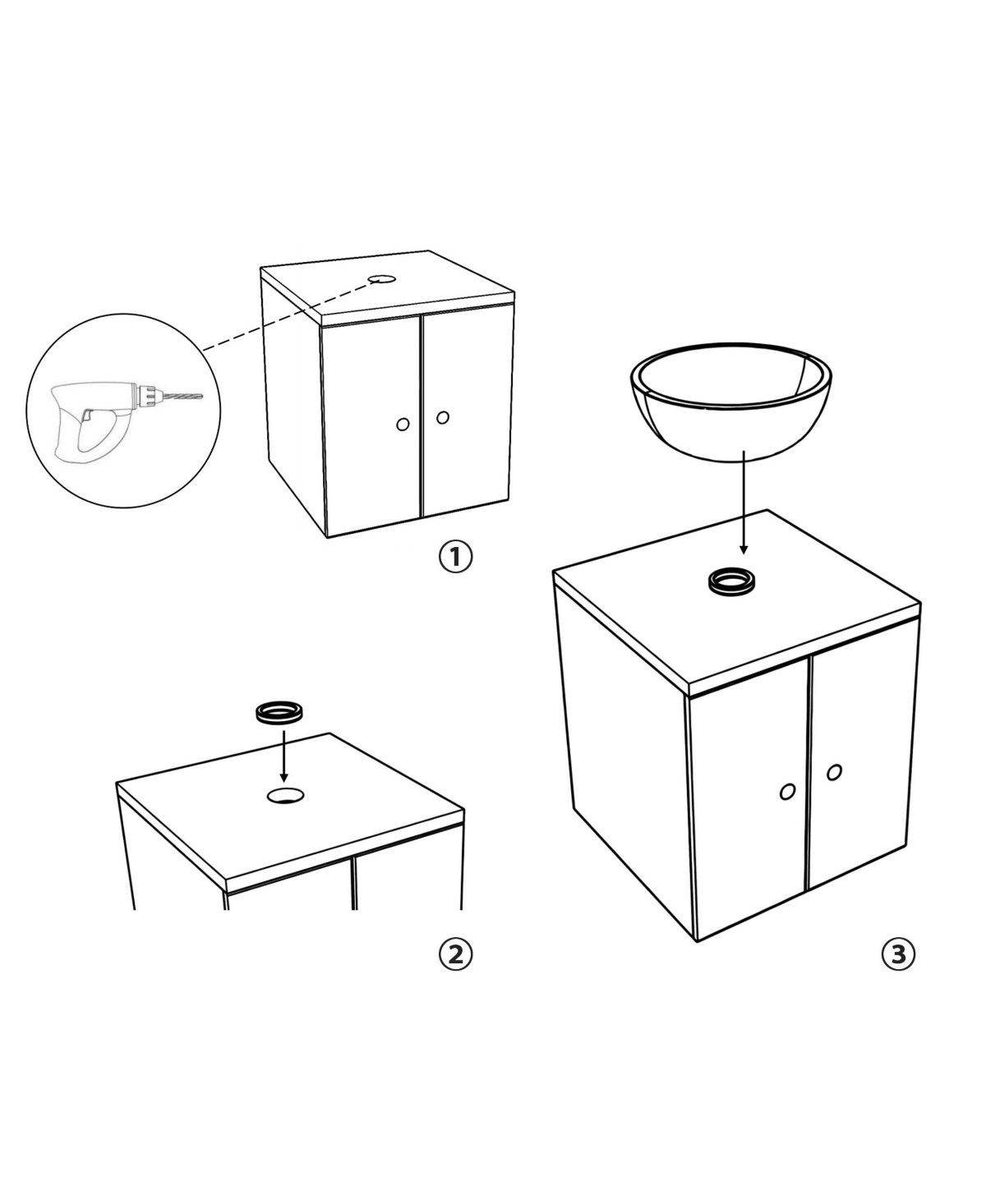 1

2

3