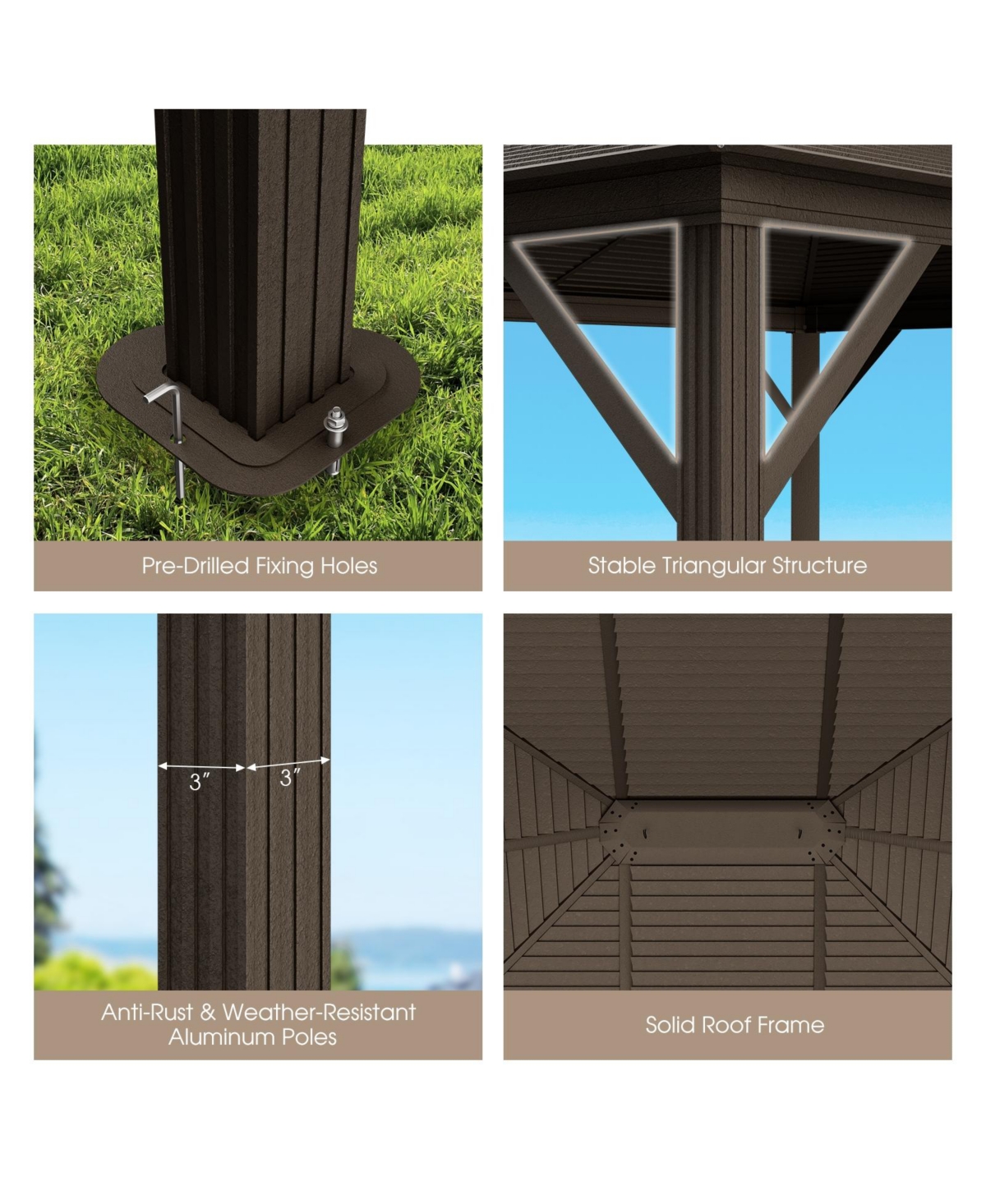 Pre-Drilled Fixing Holes

Stable Triangular Structure

3″

3″

Anti-Rust & Weather-Resistant Aluminum Poles

Solid Roof Frame