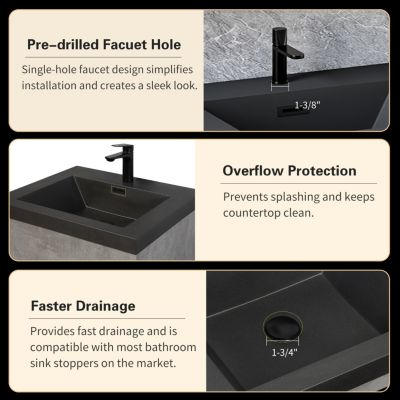 Pre-drilled Facuet Hole

Single-hole faucet design simplifies installation and creates a sleek look.

1-3/8"

Overflow Protection

Prevents splashing and keeps countertop clean.

Faster Drainage

Provides fast drainage and is compatible with most bathroom sink stoppers on the market.

1-3/4"