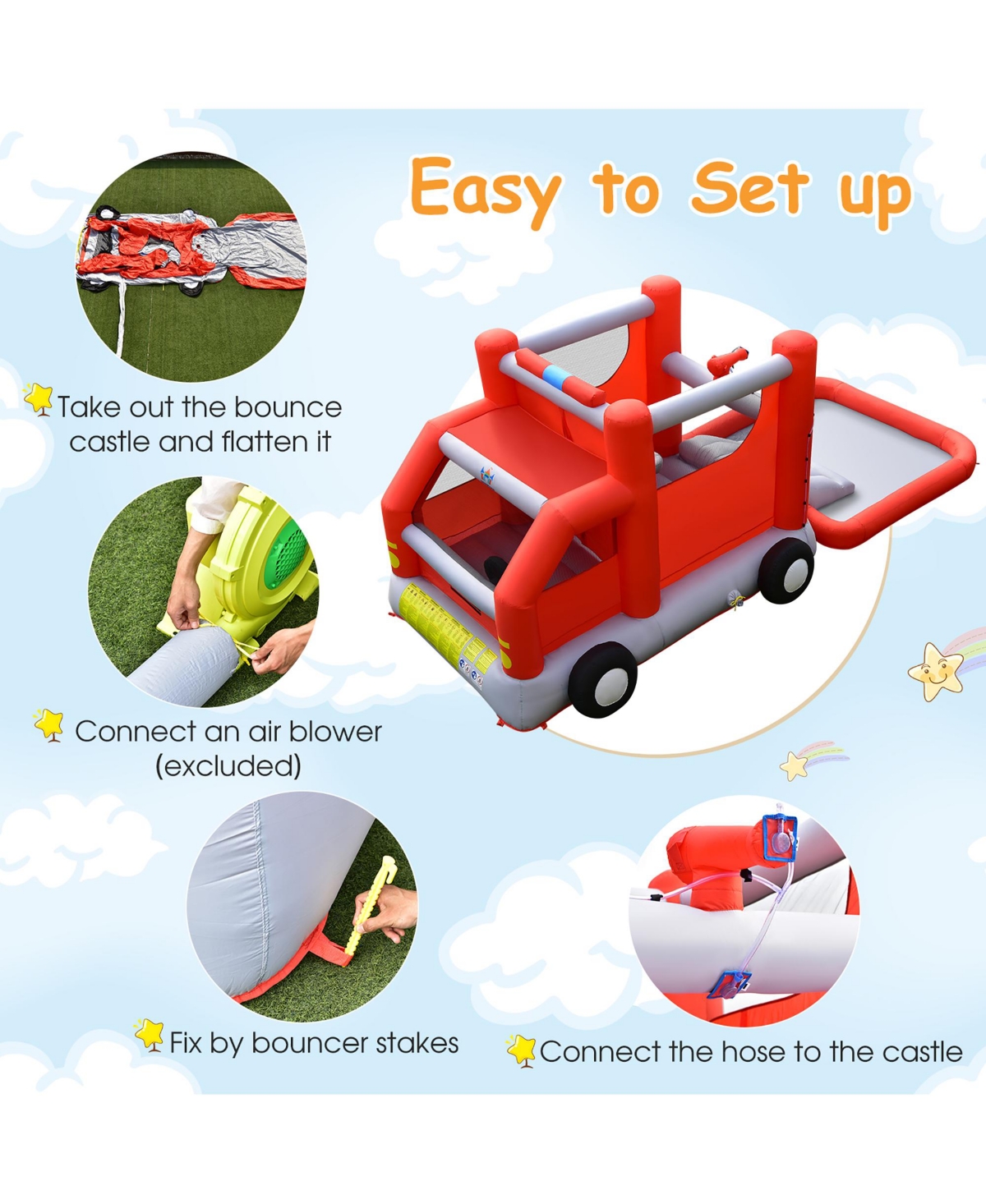 Easy to Set up

Take out the bounce castle and flatten it

Connect an air blower (excluded)

Fix by bouncer stakes

Connect the hose to the castle