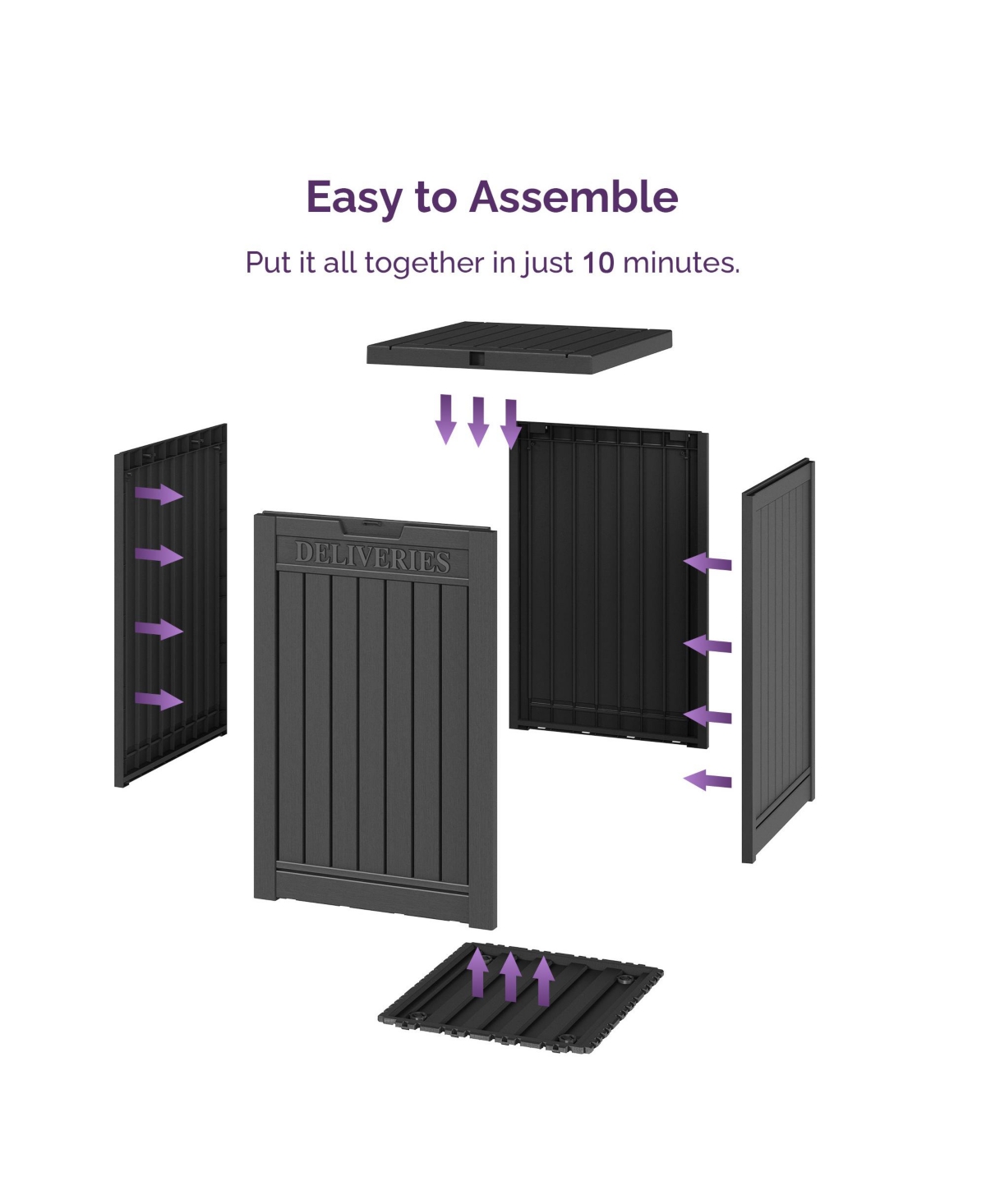 Easy to Assemble

Put it all together in just 10 minutes.

DELIVERIES