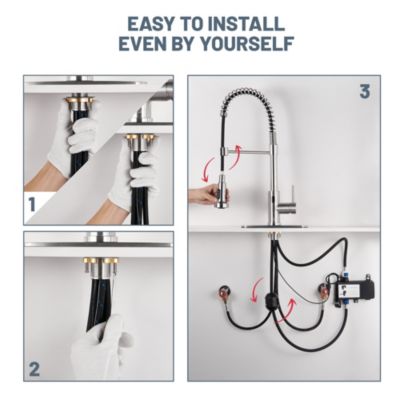 EASY TO INSTALL
EVEN BY YOURSELF

1

2

3